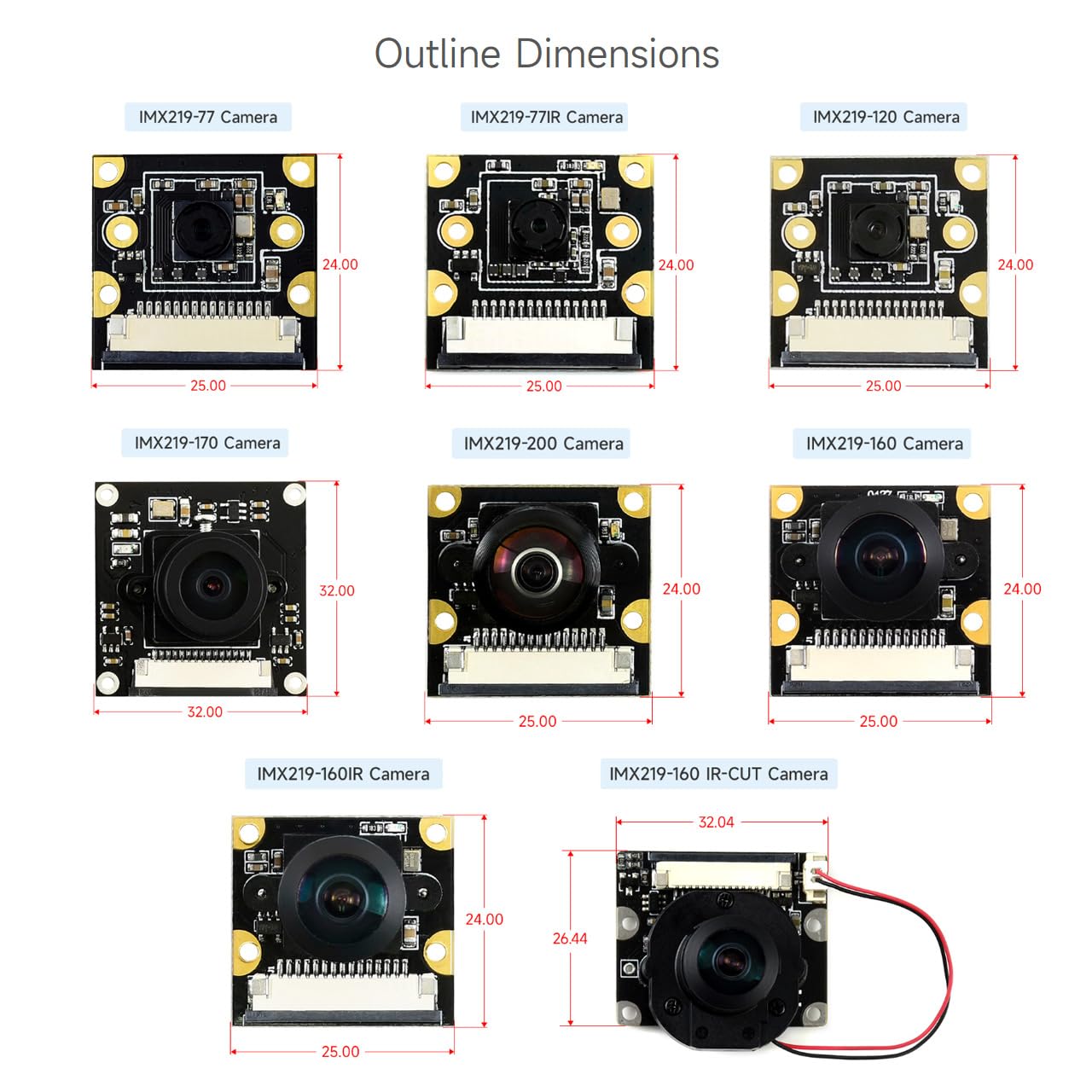 Outline Dimensions

IMX219-77 Camera

24.00

25.00

IMX219-77IR Camera

24.00

25.00

IMX219-120 Camera

24.00

25.00

IMX219-170 Camera

32.00

32.00

IMX219-200 Camera

24.00

25.00

IMX219-160 Camera

24.00

25.00

IMX219-160IR Camera

24.00

25.00

IMX219-160 IR-CUT Camera

32.04

26.44