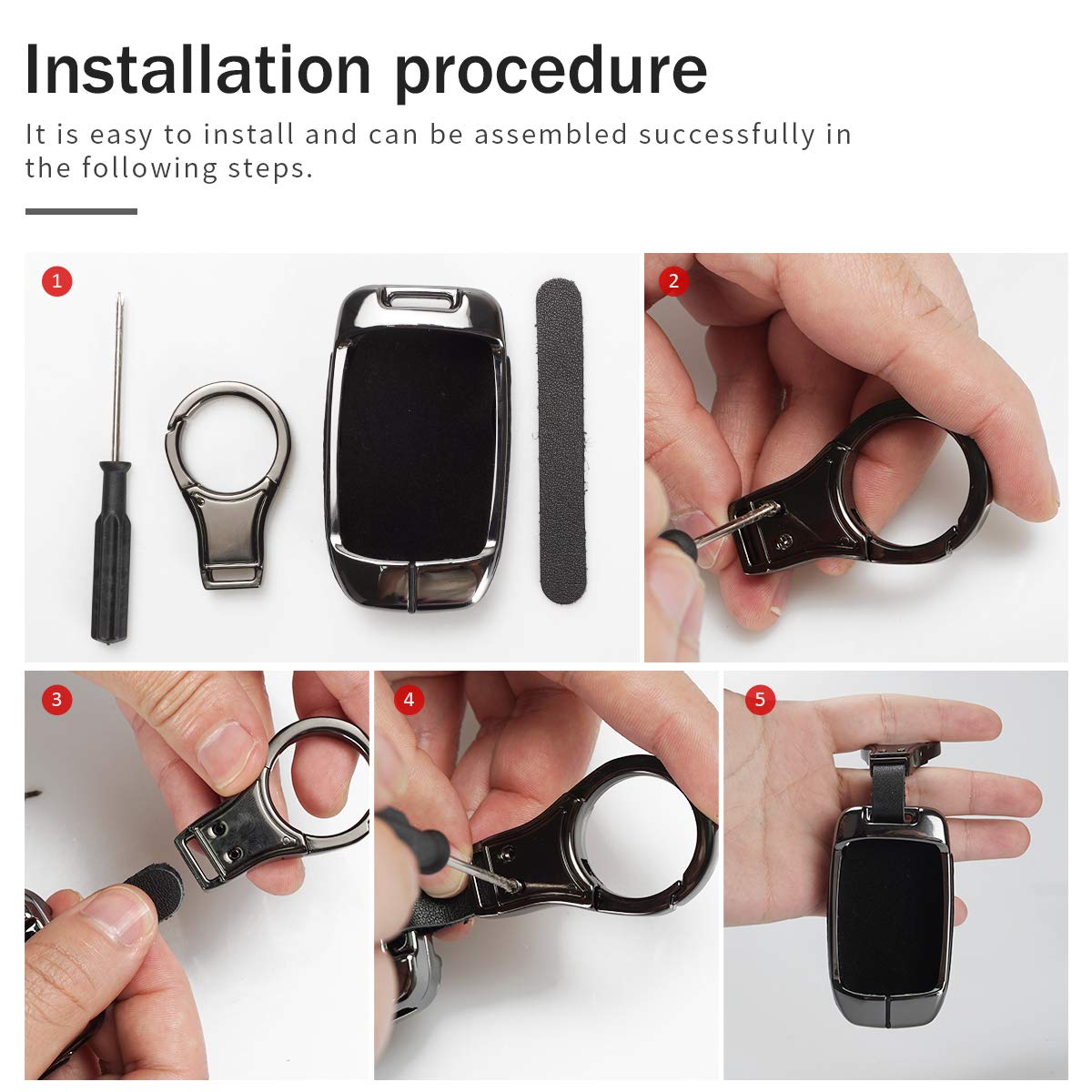 Installation procedure

It is easy to install and can be assembled successfully in the following steps.

1

2

3

4

5