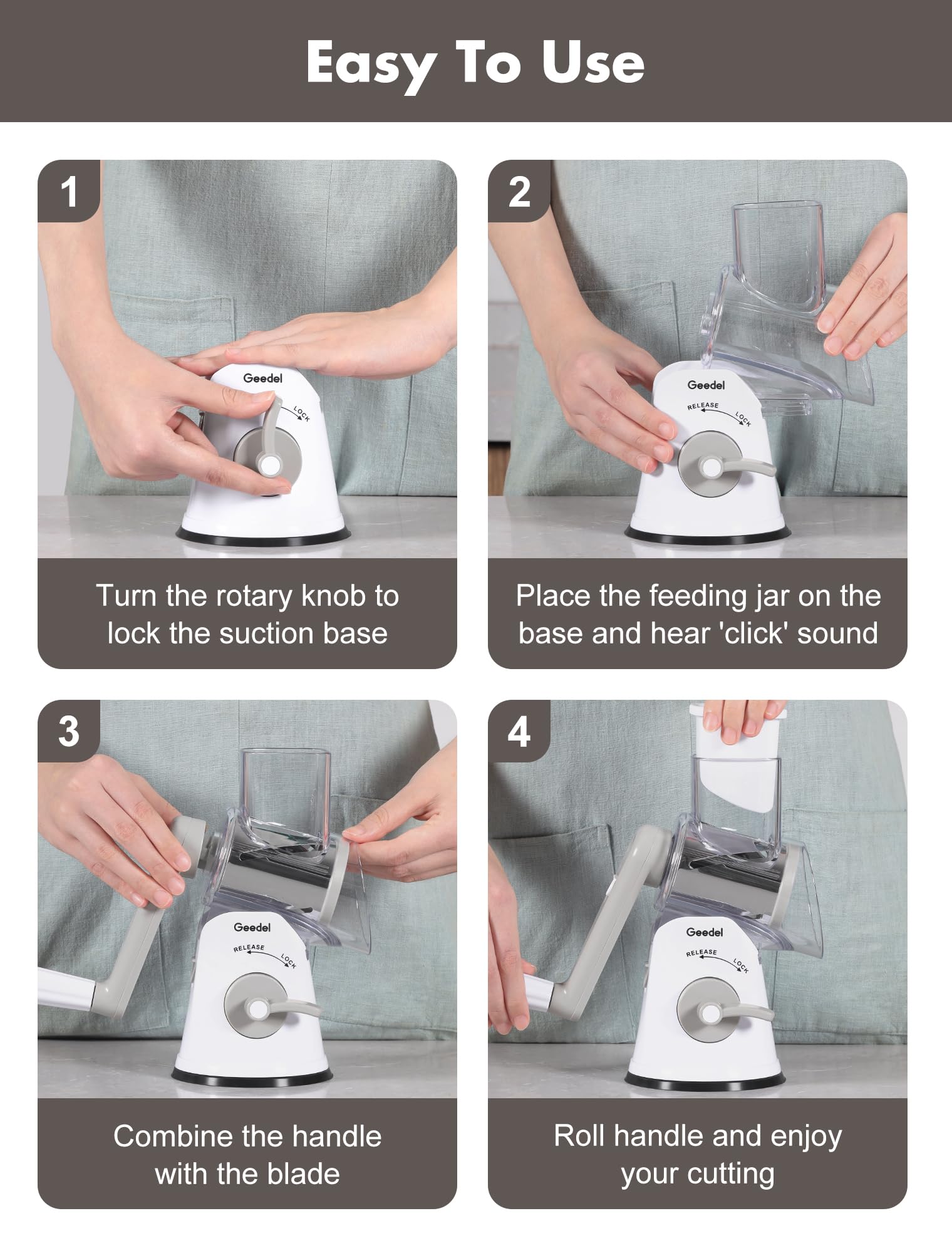 Easy To Use

1

Geedel
LOCK

Turn the rotary knob to lock the suction base

2

Geedel
RELEASE LOCK

Place the feeding jar on the base and hear 'click' sound

3

Geedel
RELEASE LOCK

Combine the handle with the blade

4

Geedel
RELEASE LOCK

Roll handle and enjoy your cutting