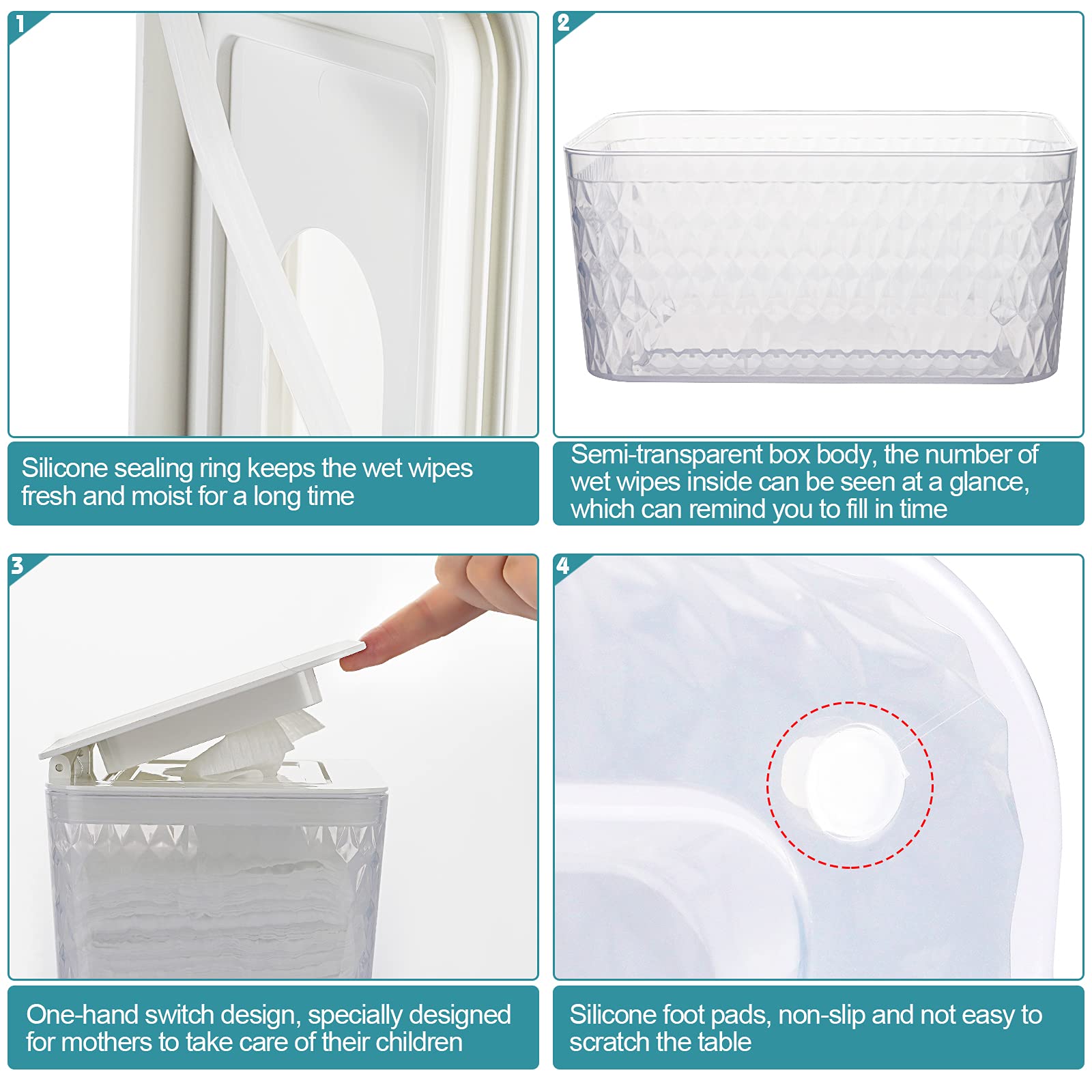 1

Silicone sealing ring keeps the wet wipes fresh and moist for a long time

2

Semi-transparent box body, the number of wet wipes inside can be seen at a glance, which can remind you to fill in time

3

One-hand switch design, specially designed for mothers to take care of their children

4

Silicone foot pads, non-slip and not easy to scratch the table