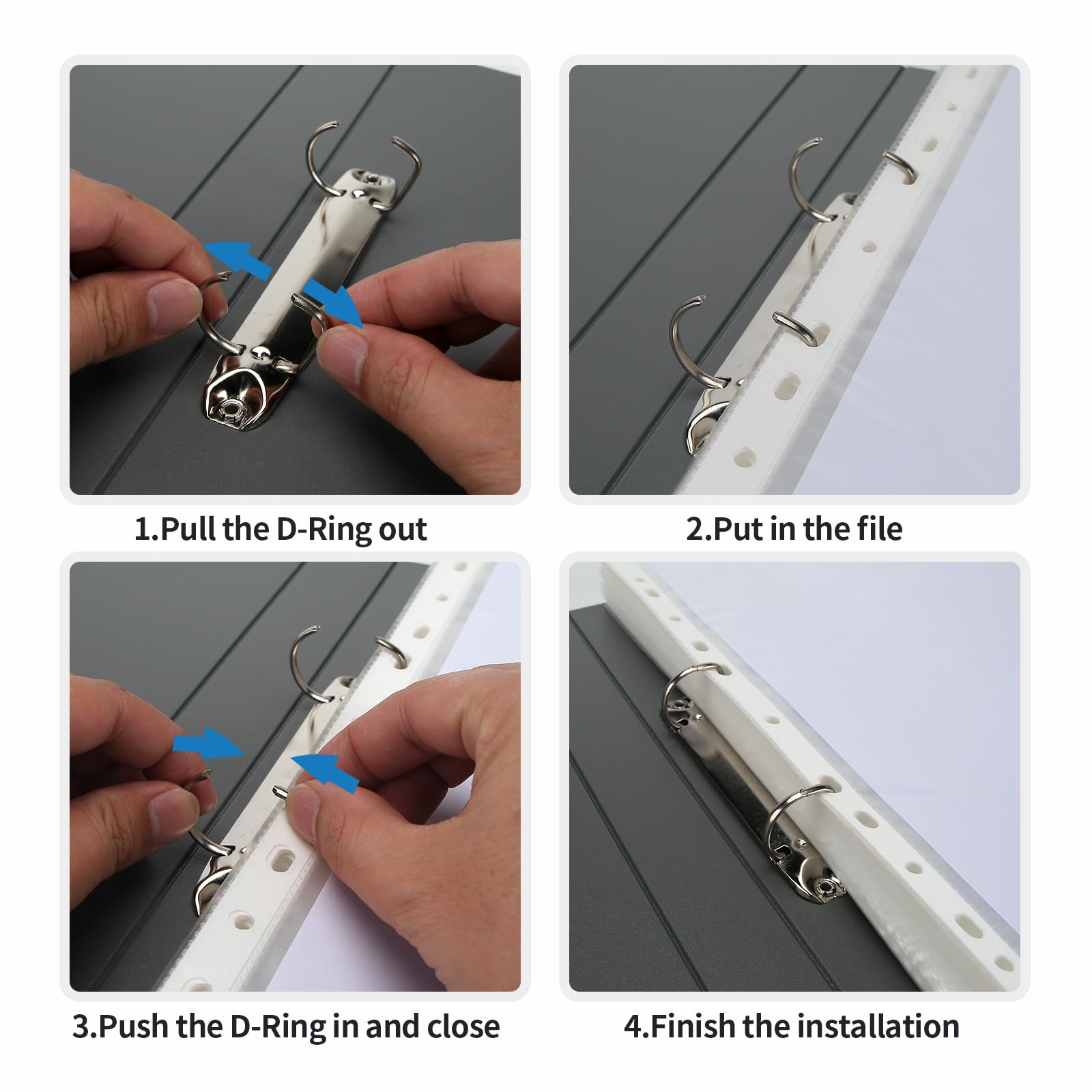 1.Pull the D-Ring out

2.Put in the file

3.Push the D-Ring in and close

4.Finish the installation