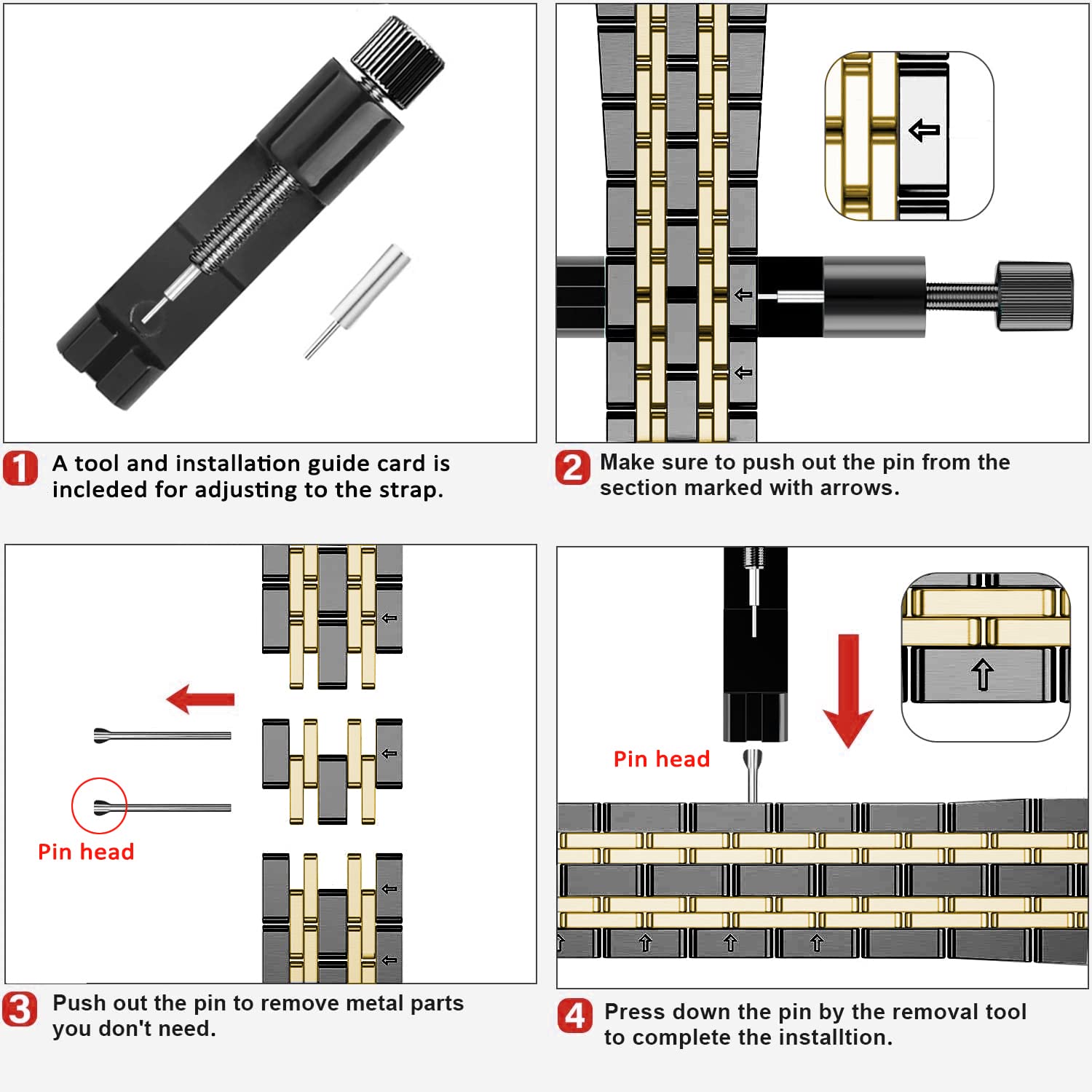 1 A tool and installation guide card is incleded for adjusting to the strap.

2 Make sure to push out the pin from the section marked with arrows.

Pin head

3 Push out the pin to remove metal parts you don't need.

Pin head

4 Press down the pin by the removal tool to complete the installtion.