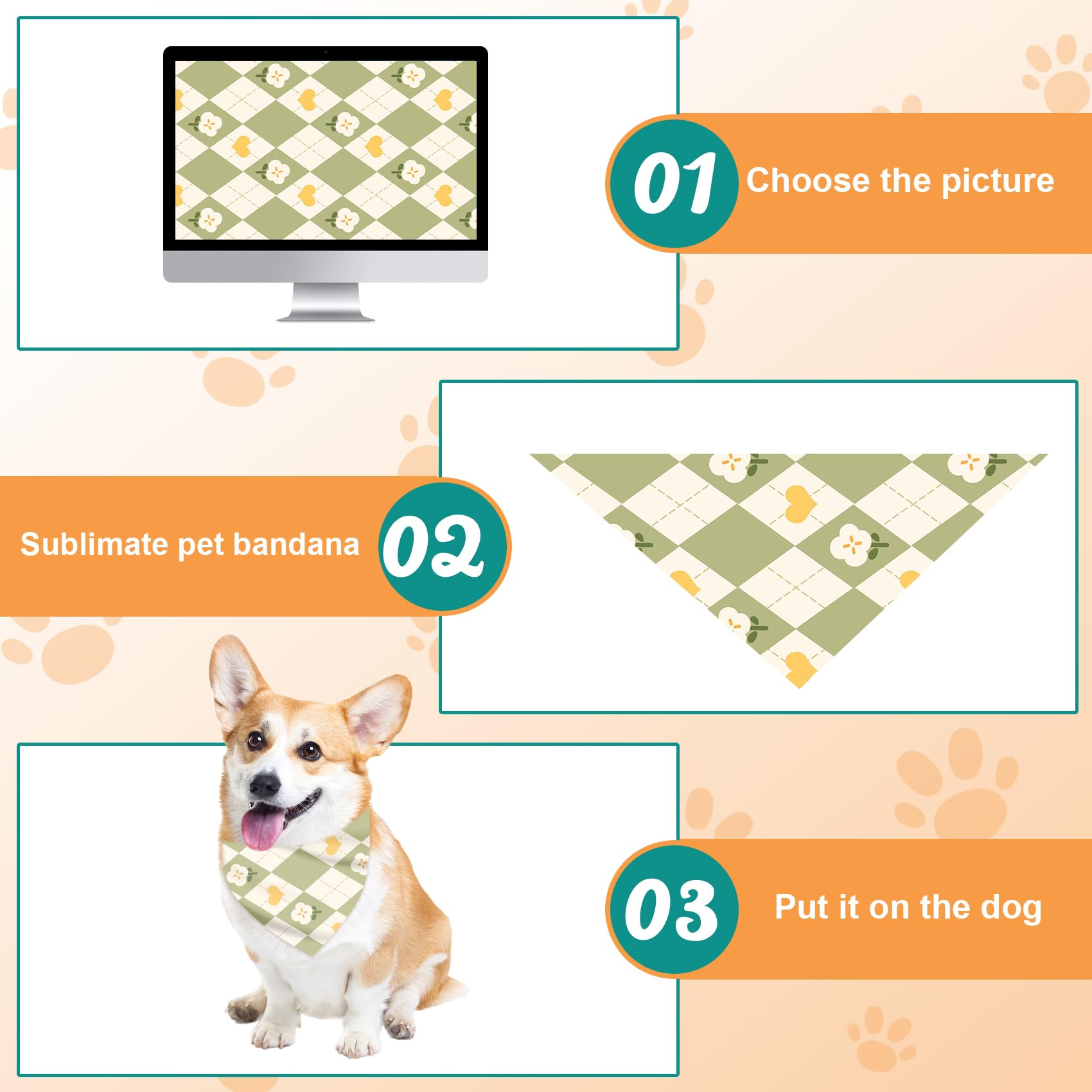 01 Choose the picture

Sublimate pet bandana 02

03 Put it on the dog