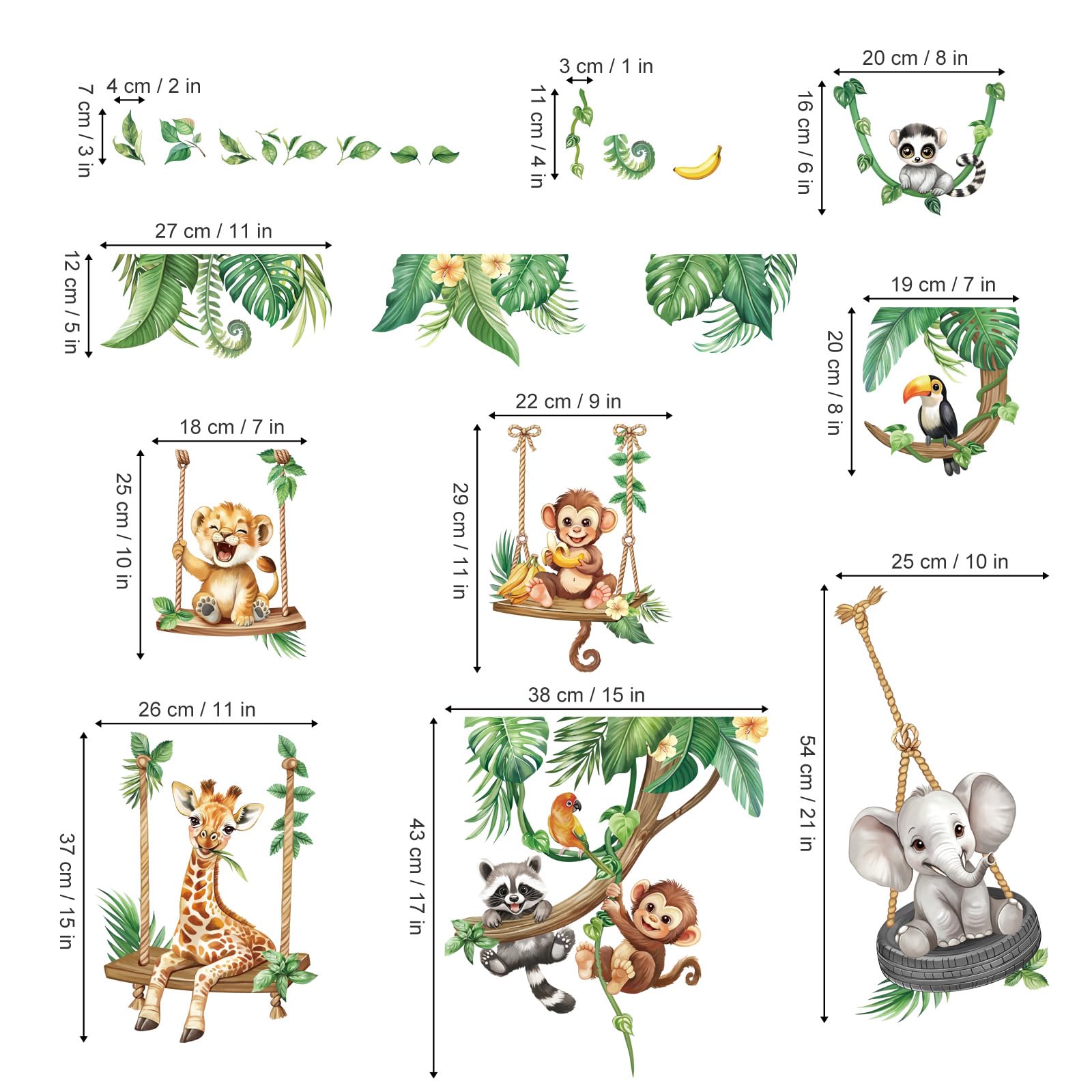 4 cm / 2 in
7 cm / 3 in

3 cm / 1 in
11 cm / 4 in

20 cm / 8 in
16 cm / 6 in

27 cm / 11 in
12 cm / 5 in

19 cm / 7 in
20 cm / 8 in

18 cm / 7 in
25 cm / 10 in

22 cm / 9 in
29 cm / 11 in

25 cm / 10 in
54 cm / 21 in

26 cm / 11 in
37 cm / 15 in

38 cm / 15 in
43 cm / 17 in