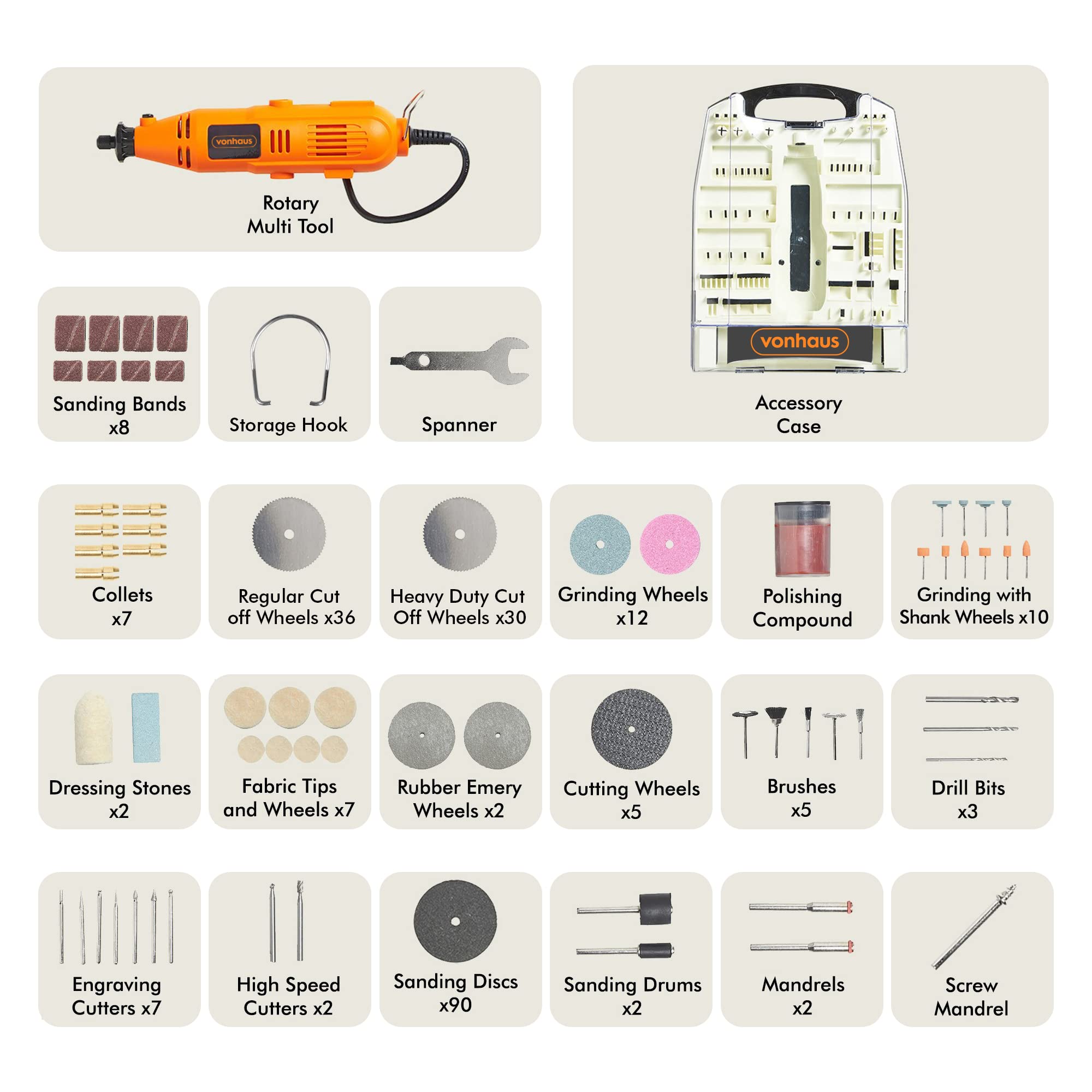 vonhaus

Rotary
Multi Tool

vonhaus

Accessory
Case

Sanding Bands
x8

Storage Hook

Spanner

Collets
x7

Regular Cut
off Wheels x36

Heavy Duty Cut
Off Wheels x30

Grinding Wheels
x12

Polishing
Compound

Grinding with
Shank Wheels x10

Dressing Stones
x2

Fabric Tips
and Wheels x7

Rubber Emery
Wheels x2

Cutting Wheels
x5

Brushes
x5

Drill Bits
x3

Engraving
Cutters x7

High Speed
Cutters x2

Sanding Discs
x90

Sanding Drums
x2

Mandrels
x2

Screw
Mandrel