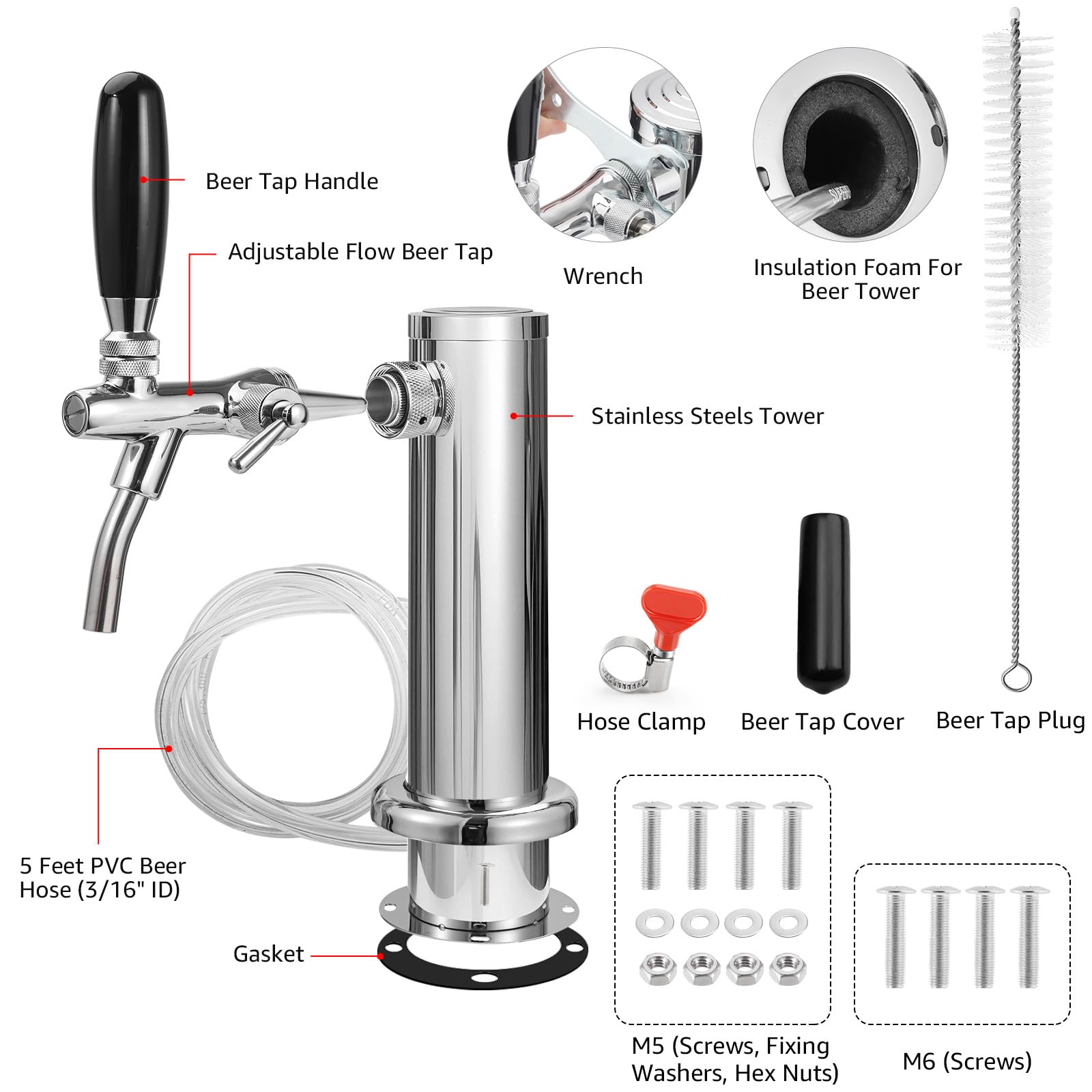 Beer Tap Handle

Adjustable Flow Beer Tap

Wrench

Insulation Foam For Beer Tower

Stainless Steels Tower

Hose Clamp

Beer Tap Cover

Beer Tap Plug

5 Feet PVC Beer Hose (3/16" ID)

Gasket

M5 (Screws, Fixing Washers, Hex Nuts)

M6 (Screws)