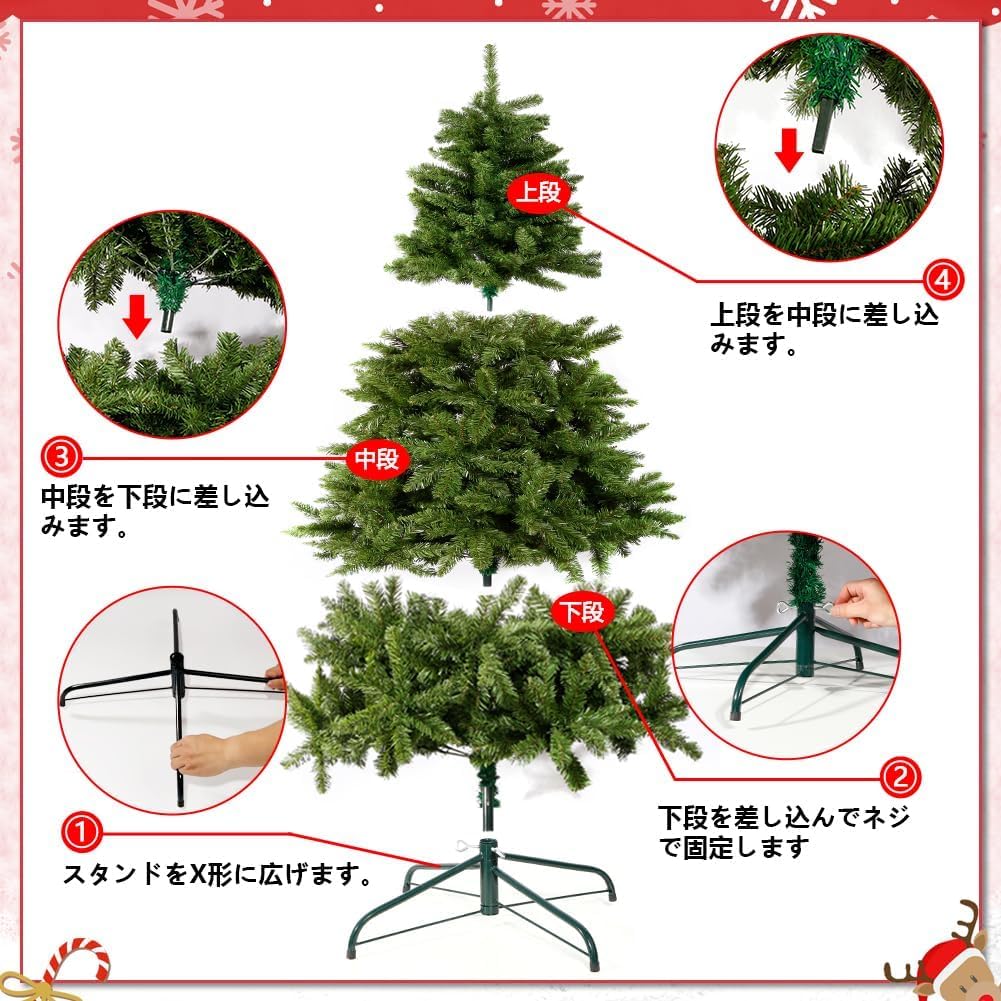 上段

④

上段を中段に差し込みます。

③

中段

中段を下段に差し込みます。

下段

②

下段を差し込んでネジで固定します

①

スタンドをX形に広げます。