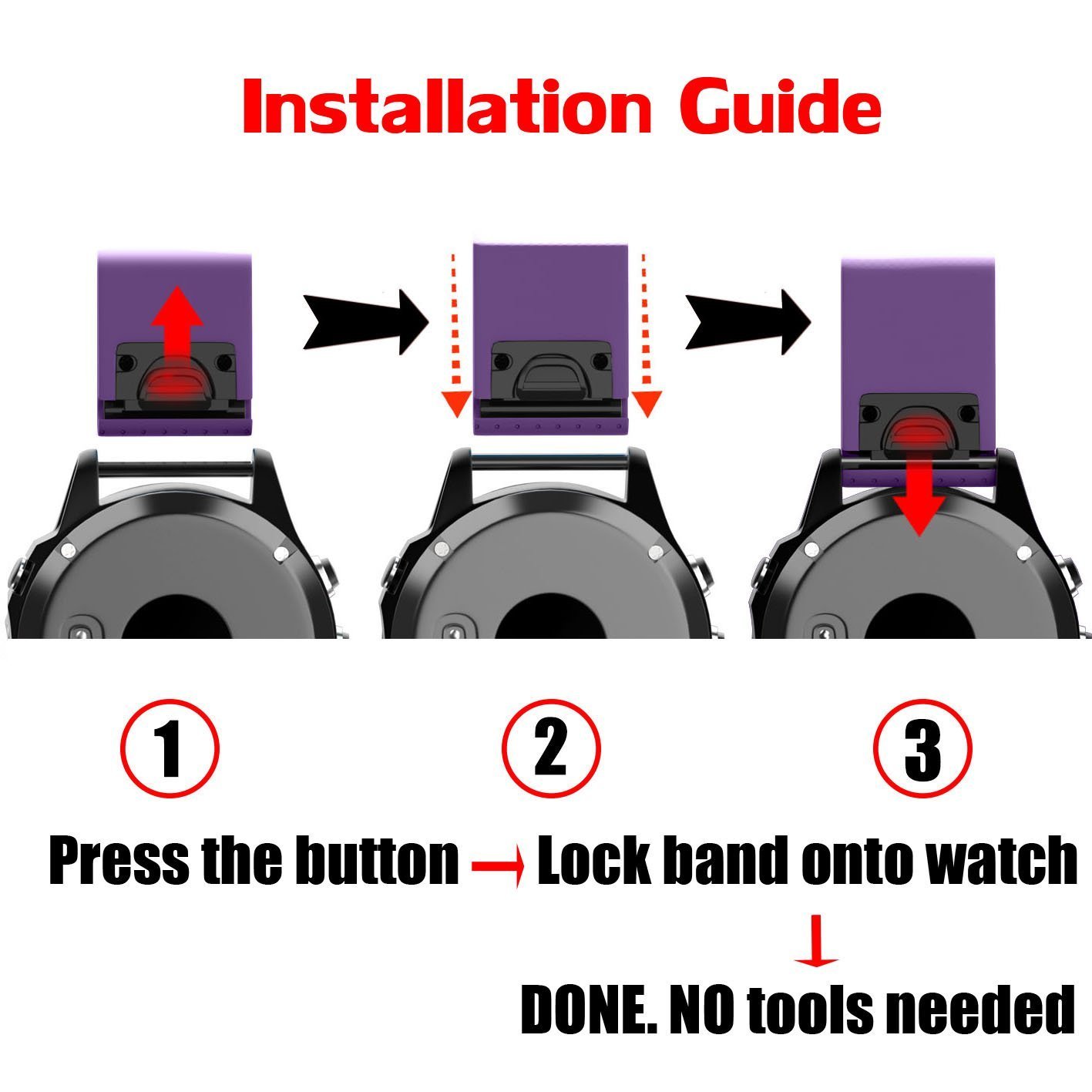 Installation Guide

1

2

3

Press the button → Lock band onto watch

↓

DONE. NO tools needed