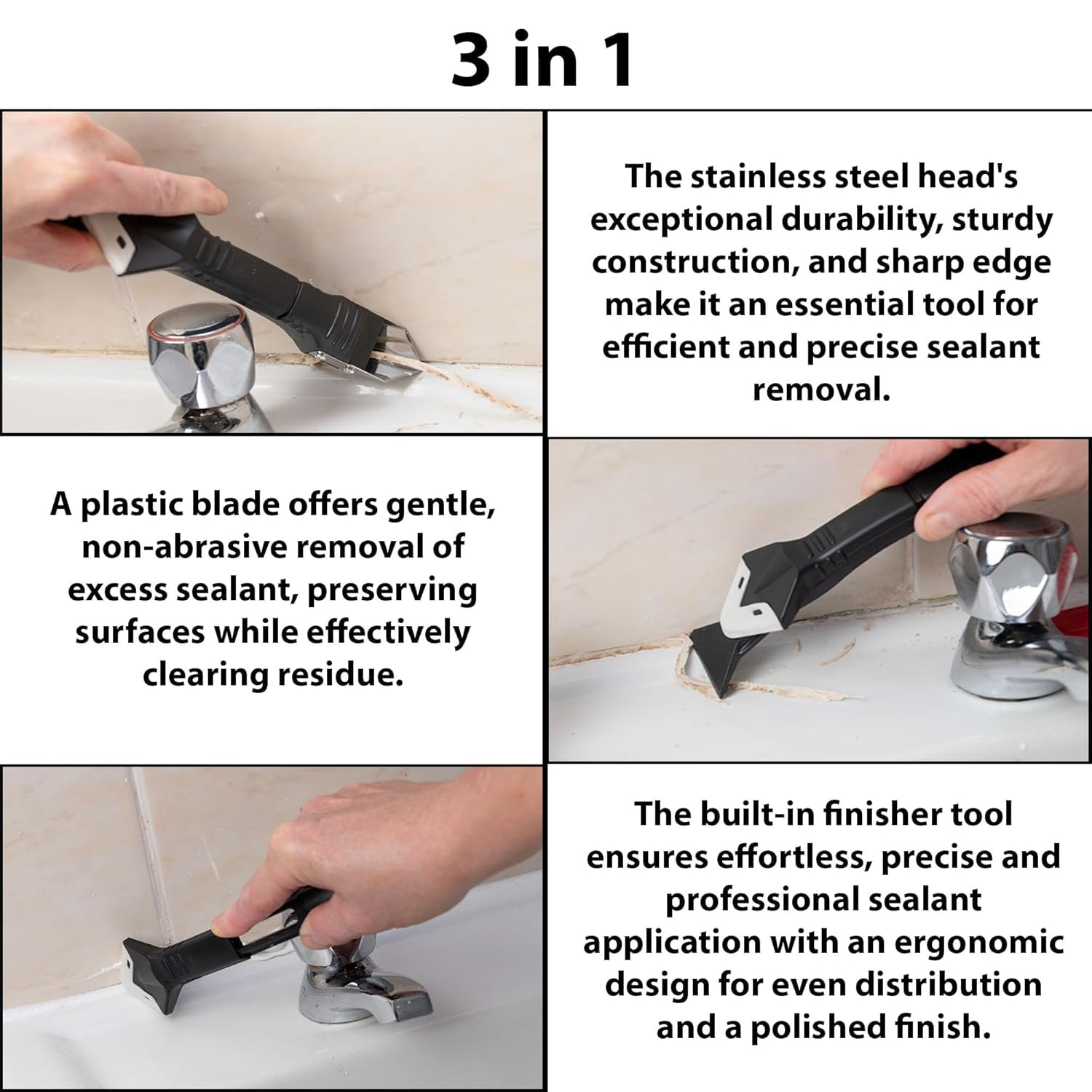 3 in 1

The stainless steel head's exceptional durability, sturdy construction, and sharp edge make it an essential tool for efficient and precise sealant removal.

A plastic blade offers gentle, non-abrasive removal of excess sealant, preserving surfaces while effectively clearing residue.

The built-in finisher tool ensures effortless, precise and professional sealant application with an ergonomic design for even distribution and a polished finish.