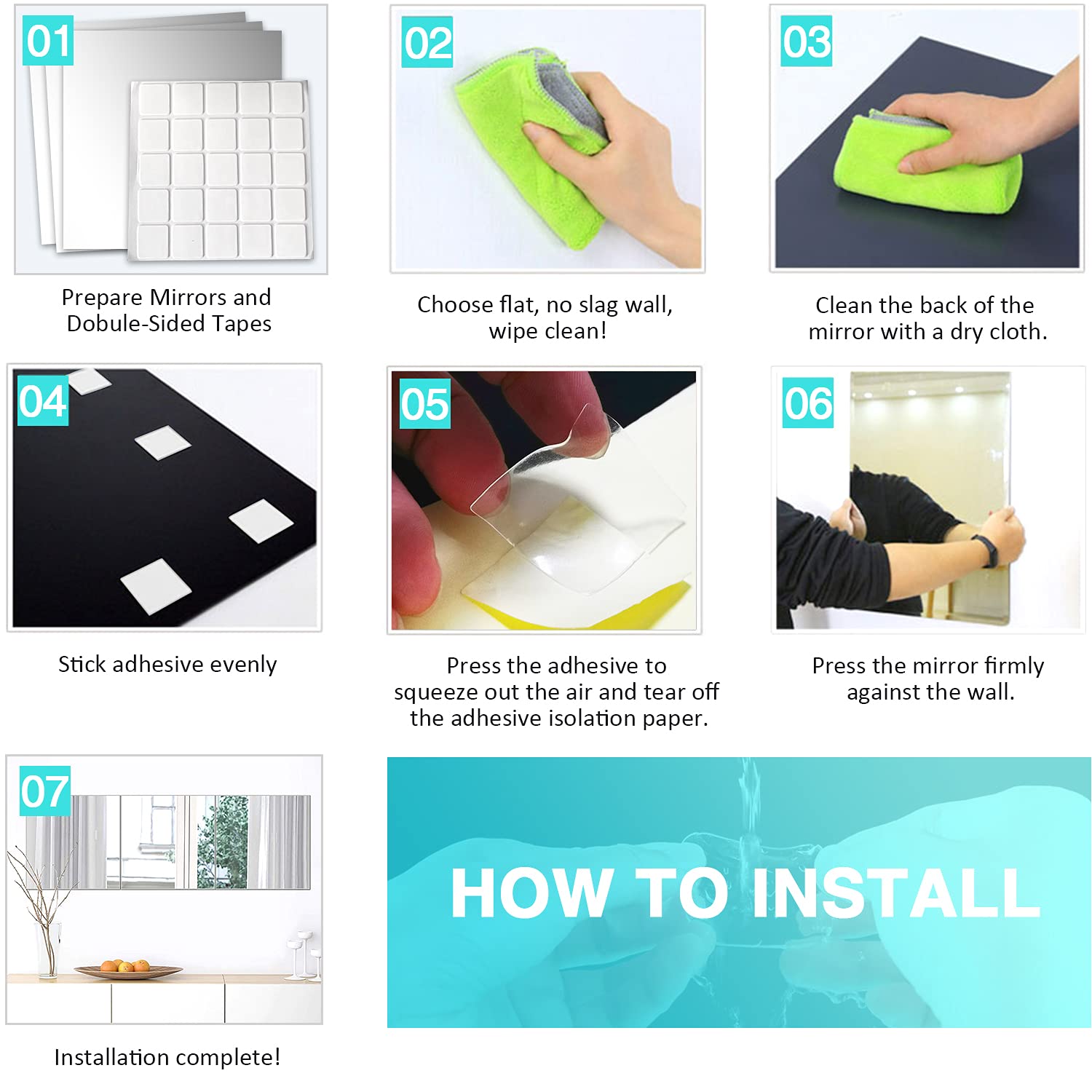 01

Prepare Mirrors and Dobule-Sided Tapes

02

Choose flat, no slag wall, wipe clean!

03

Clean the back of the mirror with a dry cloth.

04

Stick adhesive evenly

05

Press the adhesive to squeeze out the air and tear off the adhesive isolation paper.

06

Press the mirror firmly against the wall.

07

Installation complete!

HOW TO INSTALL