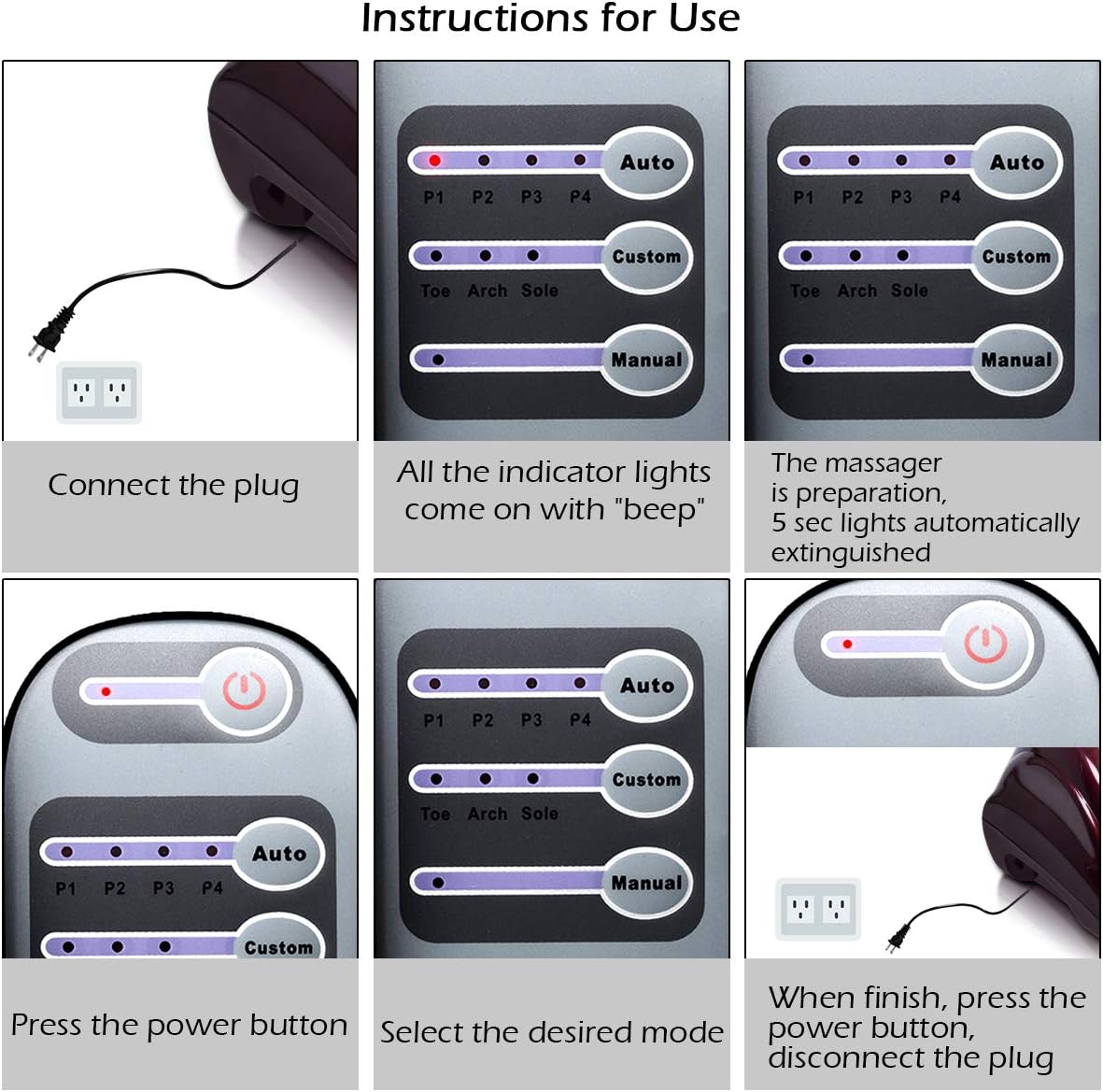 Instructions for Use

Connect the plug

Auto
P1 P2 P3 P4
Custom
Toe Arch Sole
Manual

All the indicator lights come on with "beep"

Auto
P1 P2 P3 P4
Custom
Toe Arch Sole
Manual

The massager is preparation, 5 sec lights automatically extinguished

Auto
P1 P2 P3 P4
Custom

Press the power button

Auto
P1 P2 P3 P4
Custom
Toe Arch Sole
Manual

Select the desired mode

When finish, press the power button, disconnect the plug