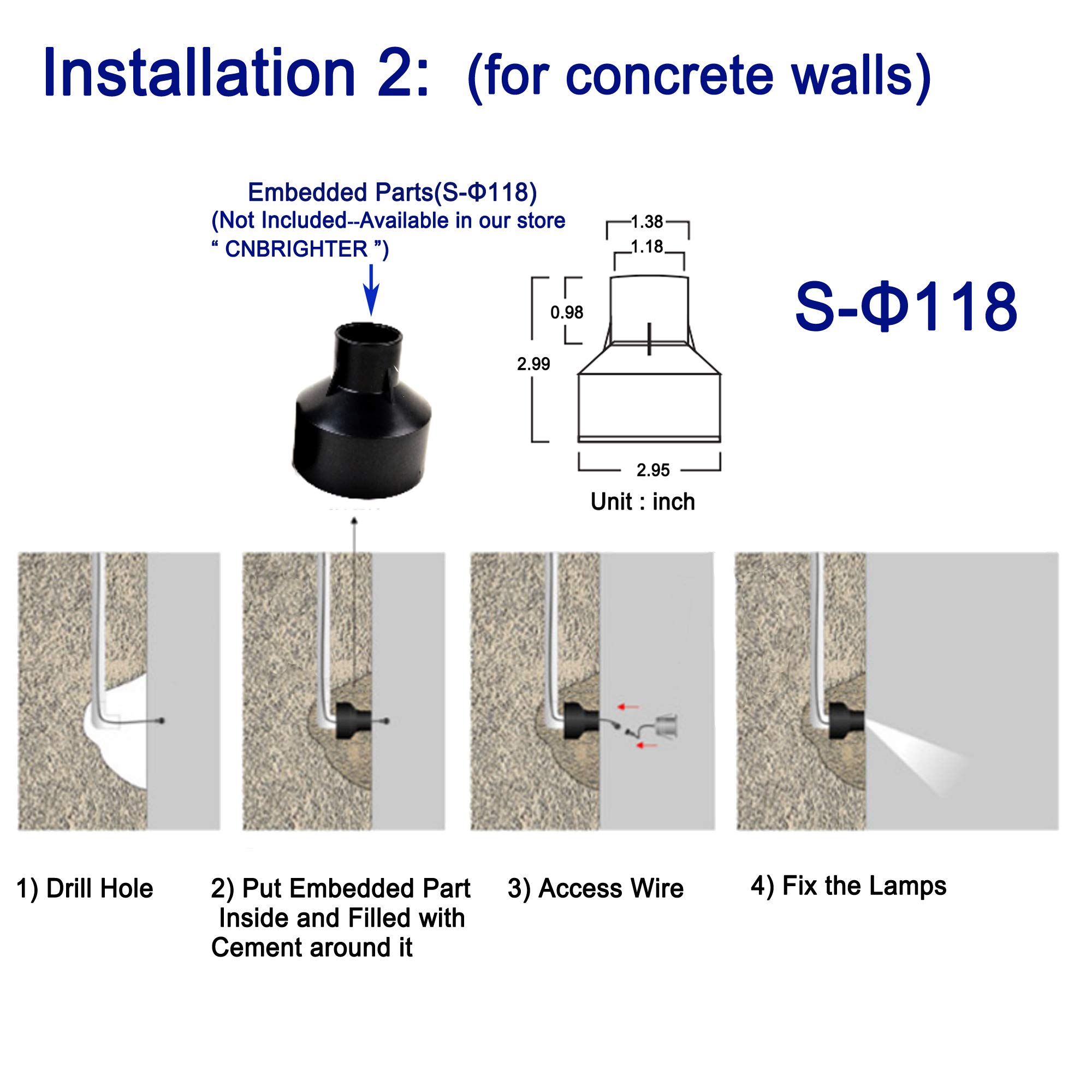 Installation 2: (for concrete walls)

Embedded Parts(S-Φ118)
(Not Included--Available in our store
" CNBRIGHTER ")

1.38
1.18
0.98
2.99
2.95
Unit : inch

S-Φ118

1) Drill Hole

2) Put Embedded Part Inside and Filled with Cement around it

3) Access Wire

4) Fix the Lamps