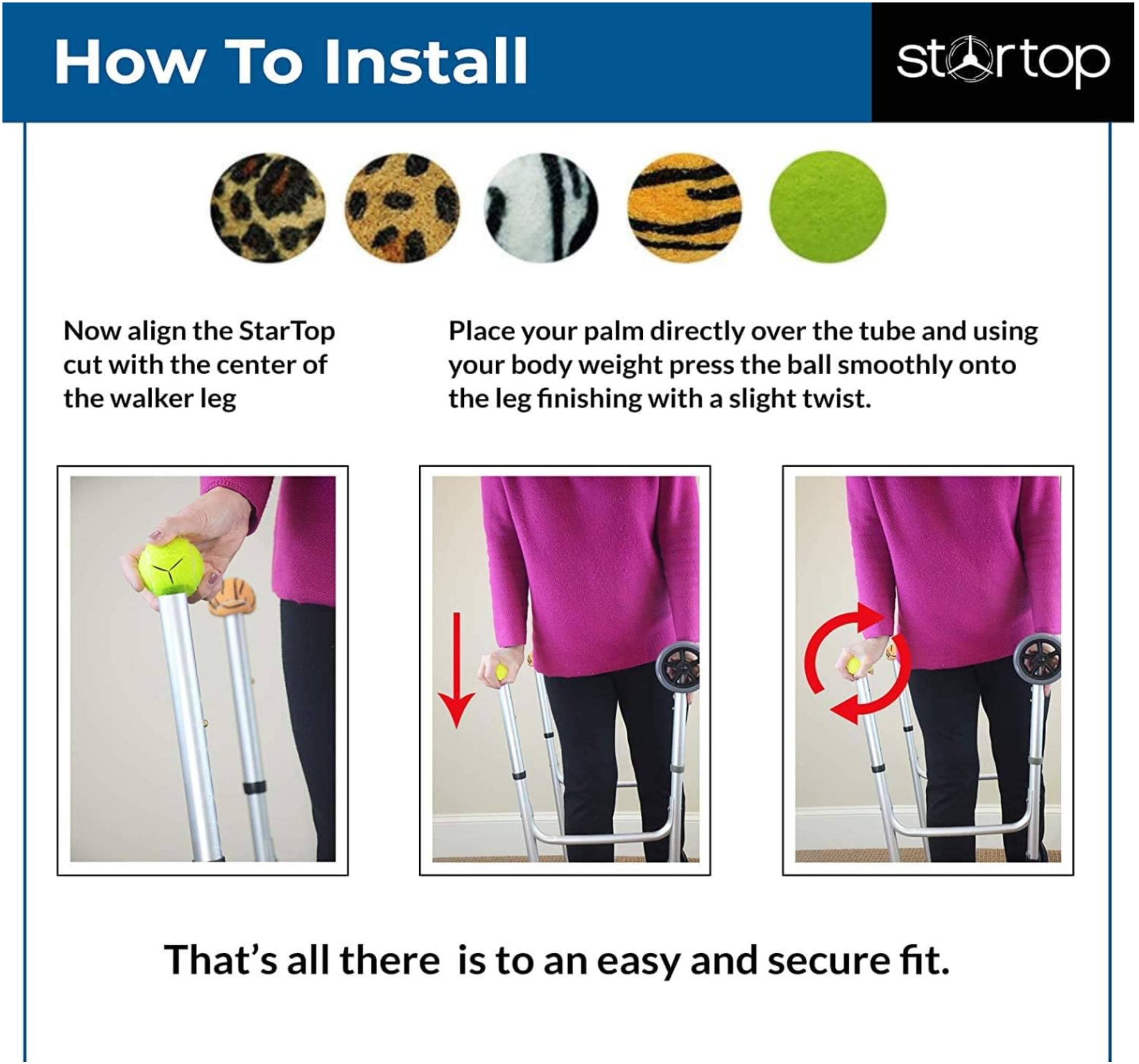 How To Install

startop

Now align the StarTop cut with the center of the walker leg

Place your palm directly over the tube and using your body weight press the ball smoothly onto the leg finishing with a slight twist.

That's all there  is to an easy and secure fit.