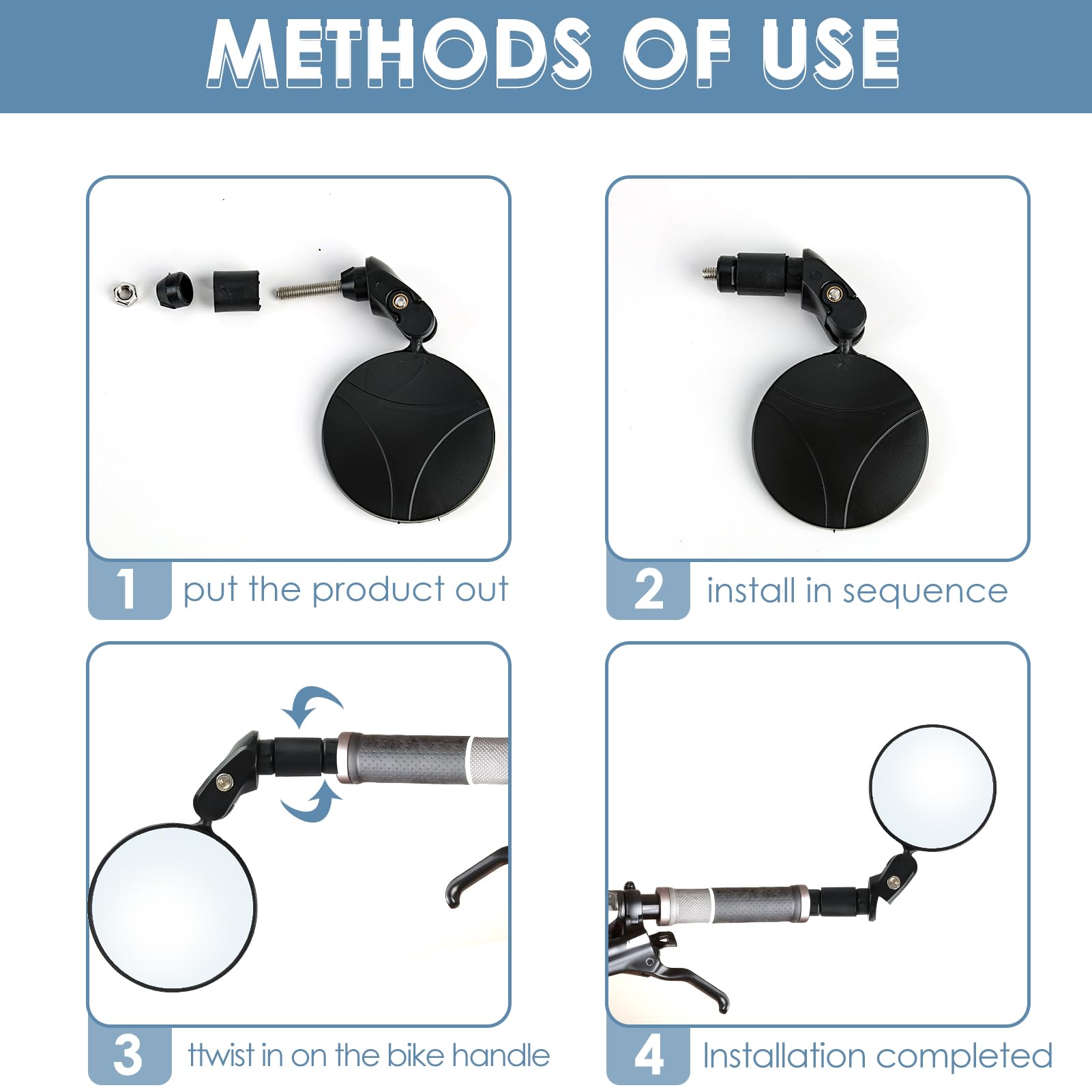 METHODS OF USE

1 put the product out

2 install in sequence

3 ttwist in on the bike handle

4 Installation completed