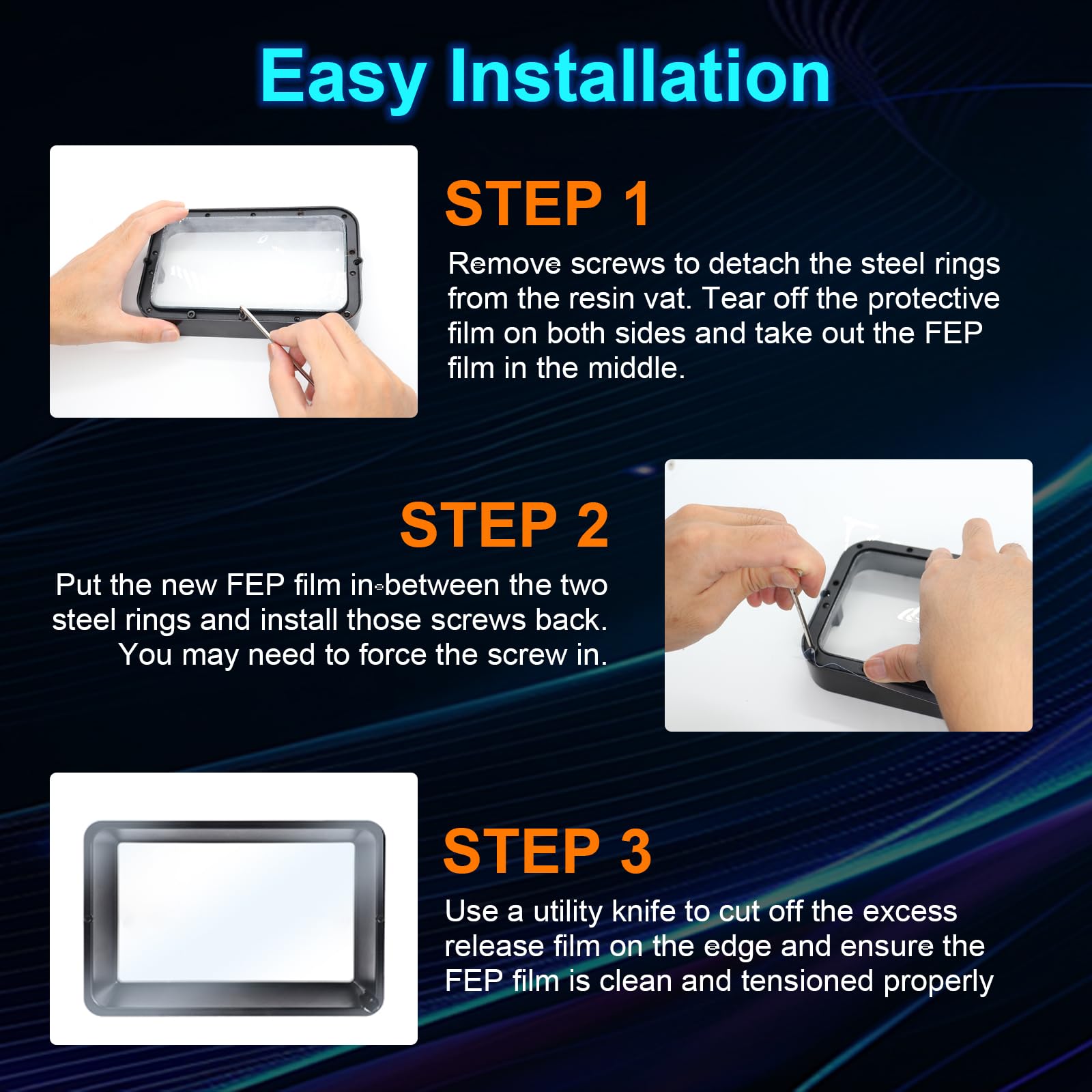 Easy Installation

STEP 1

Remove screws to detach the steel rings from the resin vat. Tear off the protective film on both sides and take out the FEP film in the middle.

STEP 2

Put the new FEP film in-between the two steel rings and install those screws back. You may need to force the screw in.

STEP 3

Use a utility knife to cut off the excess release film on the edge and ensure the FEP film is clean and tensioned properly