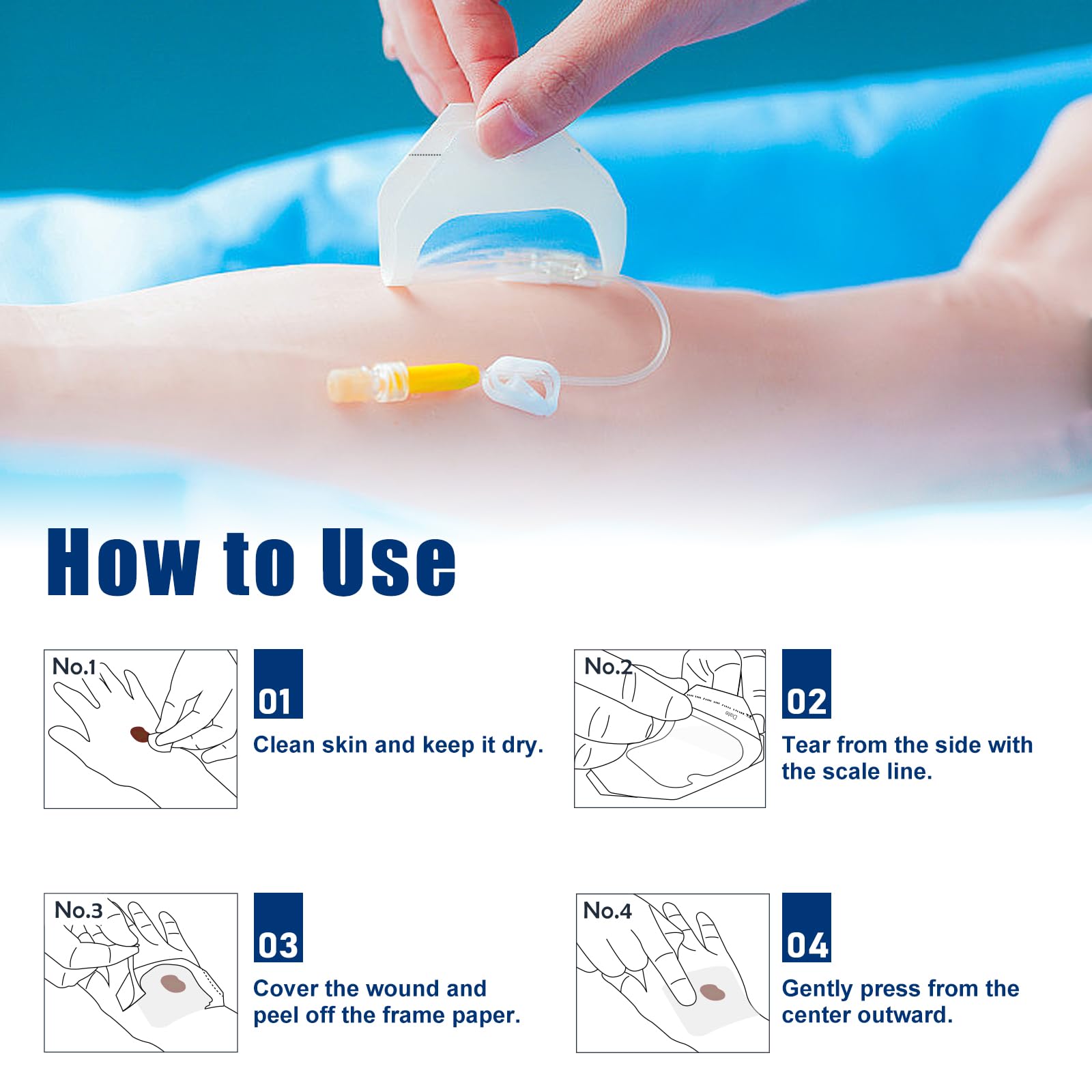 How to Use

No.1

01

Clean skin and keep it dry.

No.2

Date

02

Tear from the side with the scale line.

No.3

03

Cover the wound and peel off the frame paper.

No.4

04

Gently press from the center outward.