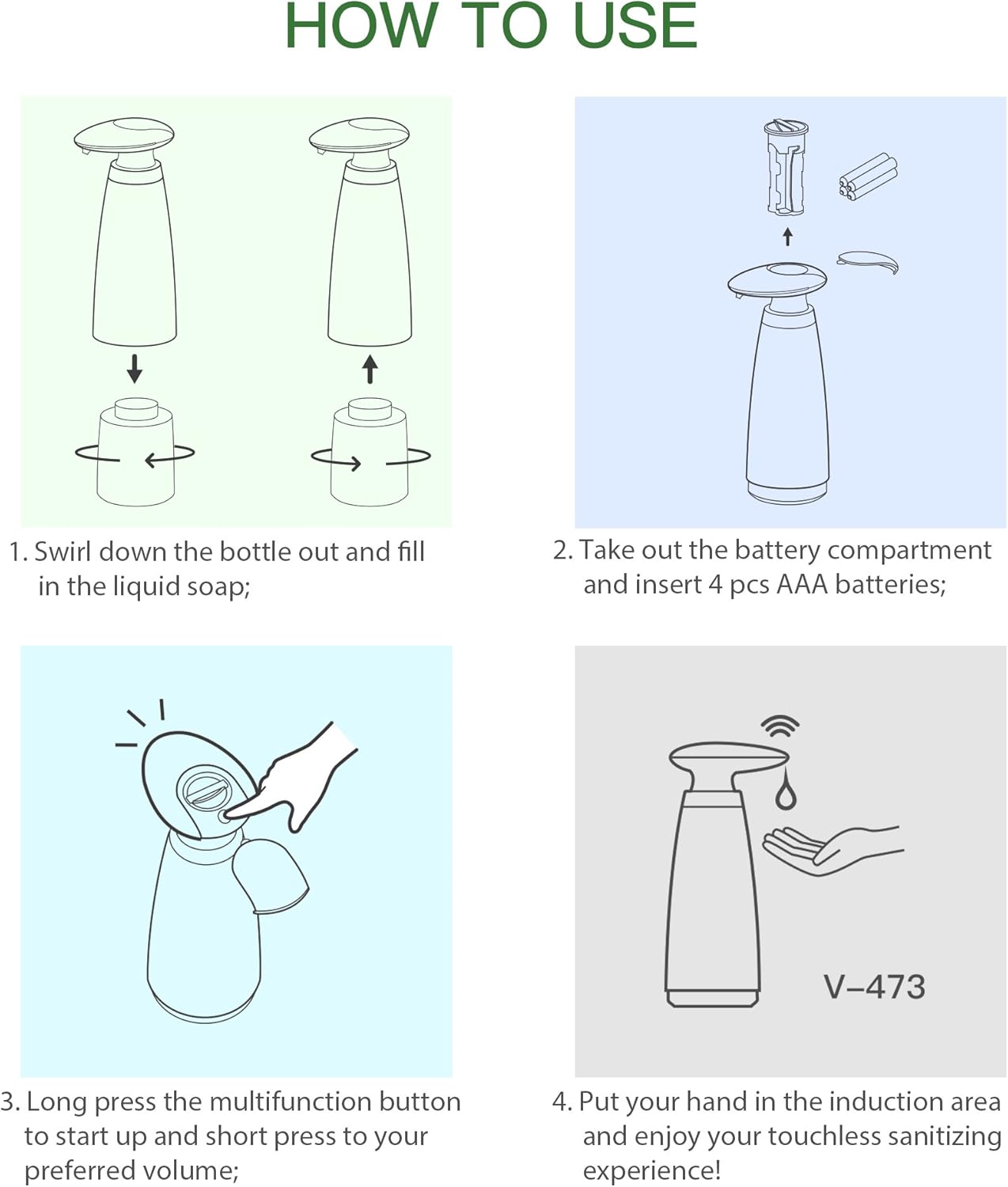 HOW TO USE

1. Swirl down the bottle out and fill in the liquid soap;

2. Take out the battery compartment and insert 4 pcs AAA batteries;

3. Long press the multifunction button to start up and short press to your preferred volume;

V–473

4. Put your hand in the induction area and enjoy your touchless sanitizing experience!