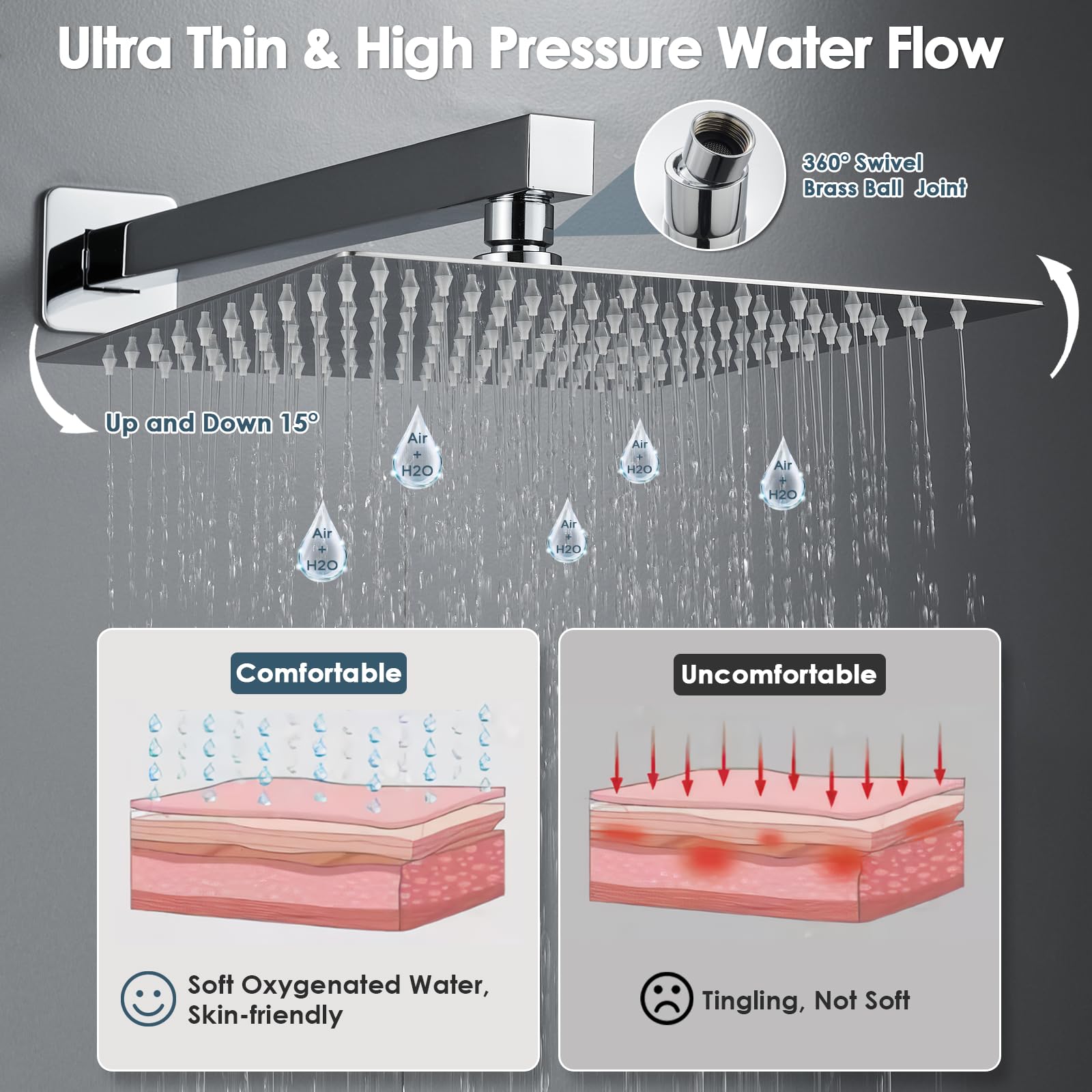 Ultra Thin & High Pressure Water Flow

360° Swivel
Brass Ball Joint

Up and Down 15°

Air
+
H2O

Air
+
H2O

Air
+
H2O

Air
+
H2O

Air
+
H2O

Comfortable

Soft Oxygenated Water, Skin-friendly

Uncomfortable

Tingling, Not Soft