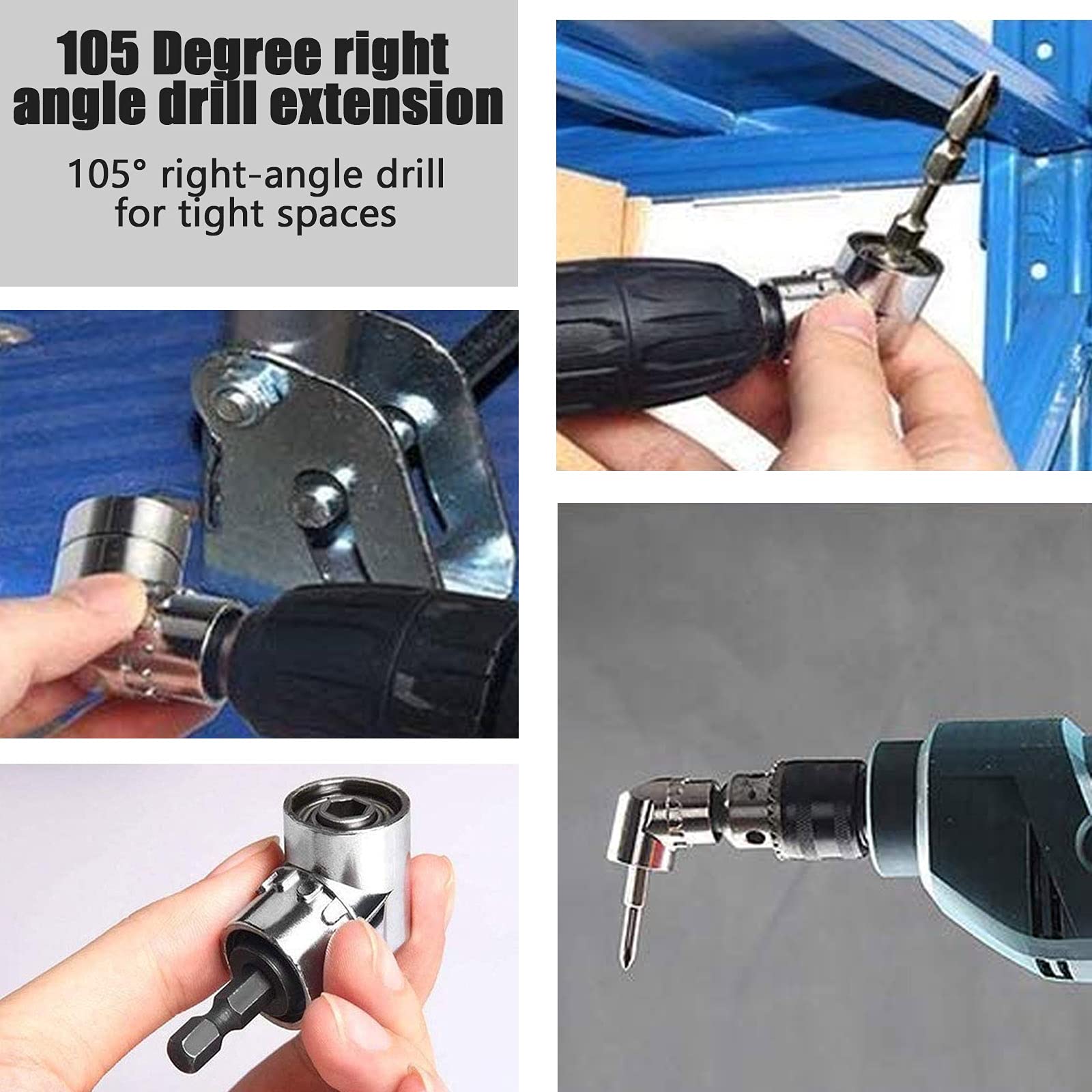 105 Degree right angle drill extension

105° right-angle drill for tight spaces