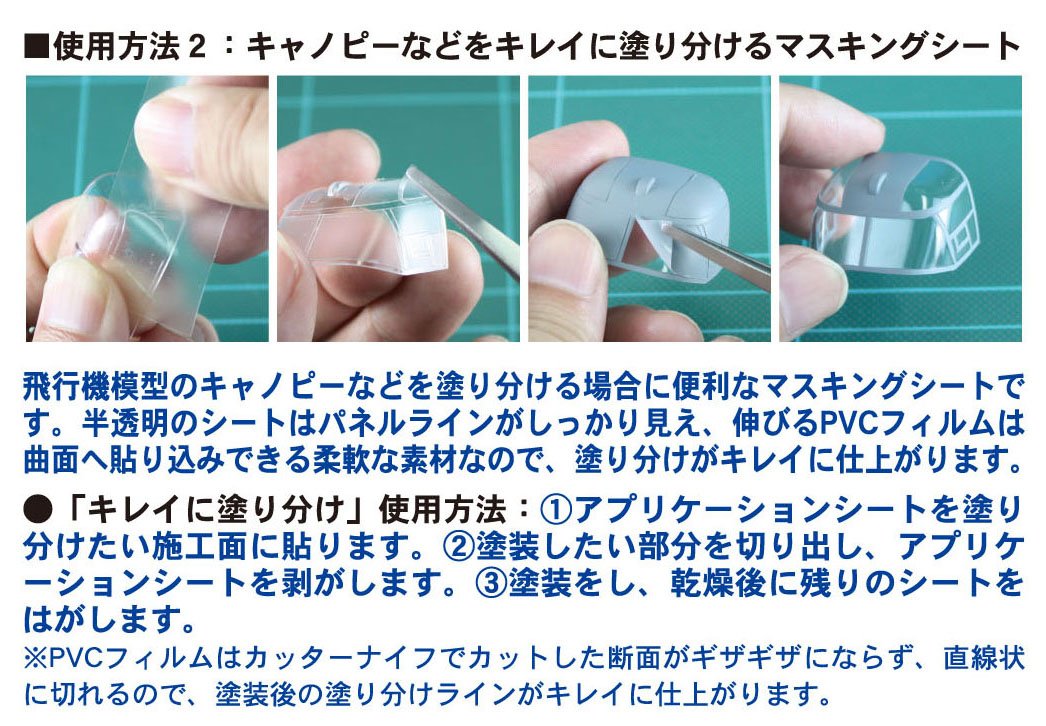 ■使用方法２：キャノピーなどをキレイに塗り分けるマスキングシート

飛行機模型のキャノピーなどを塗り分ける場合に便利なマスキングシートです。半透明のシートはパネルラインがしっかり見え、伸びるPVCフィルムは曲面へ貼り込みできる柔軟な素材なので、塗り分けがキレイに仕上がります。

●「キレイに塗り分け」使用方法：①アプリケーションシートを塗り分けたい施工面に貼ります。②塗装したい部分を切り出し、アプリケーションシートを剥がします。③塗装をし、乾燥後に残りのシートをはがします。

※PVCフィルムはカッターナイフでカットした断面がギザギザにならず、直線状に切れるので、塗装後の塗り分けラインがキレイに仕上がります。