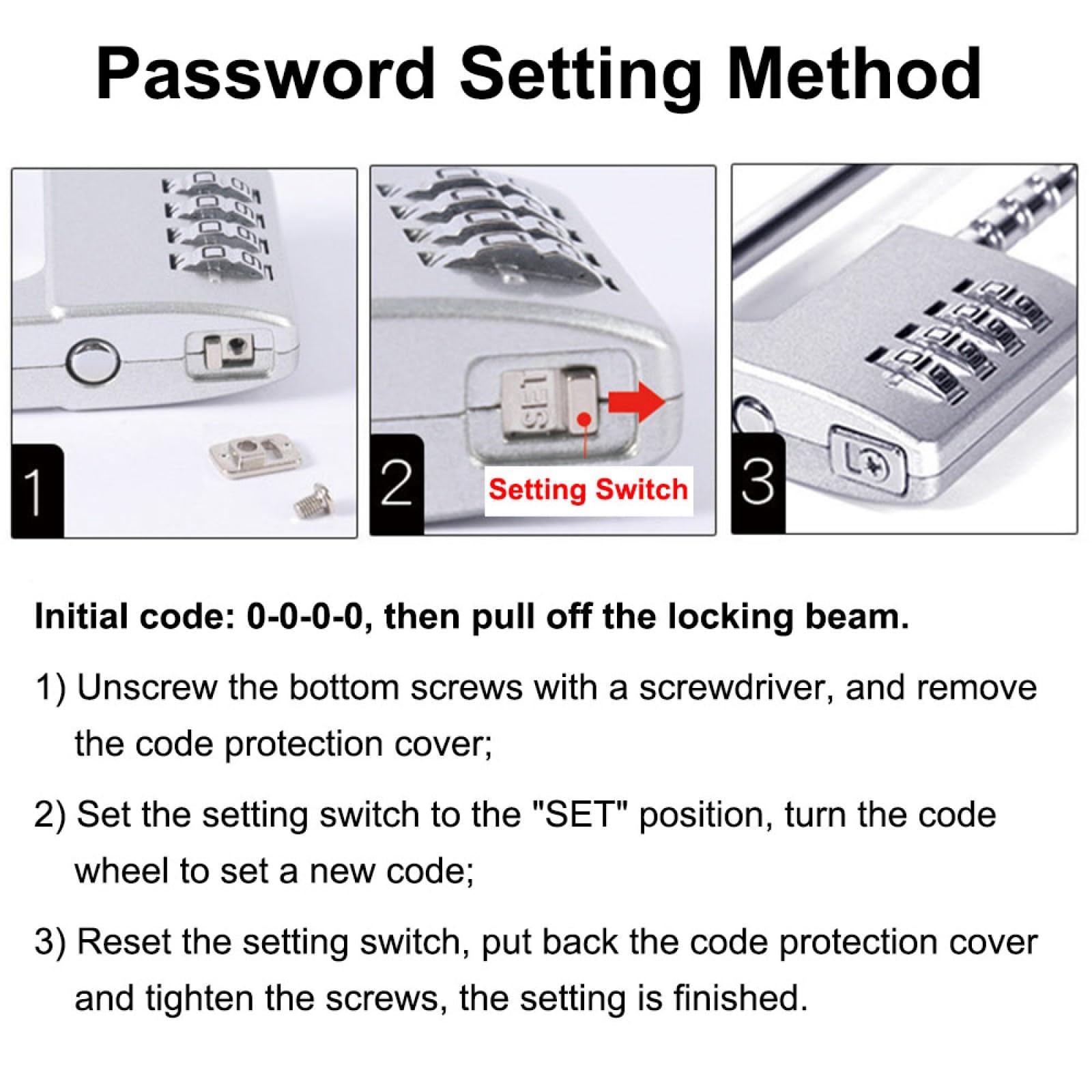 Password Setting Method

1

2

SET

Setting Switch

3

Initial code: 0-0-0-0, then pull off the locking beam.

1) Unscrew the bottom screws with a screwdriver, and remove the code protection cover;

2) Set the setting switch to the "SET" position, turn the code wheel to set a new code;

3) Reset the setting switch, put back the code protection cover and tighten the screws, the setting is finished.