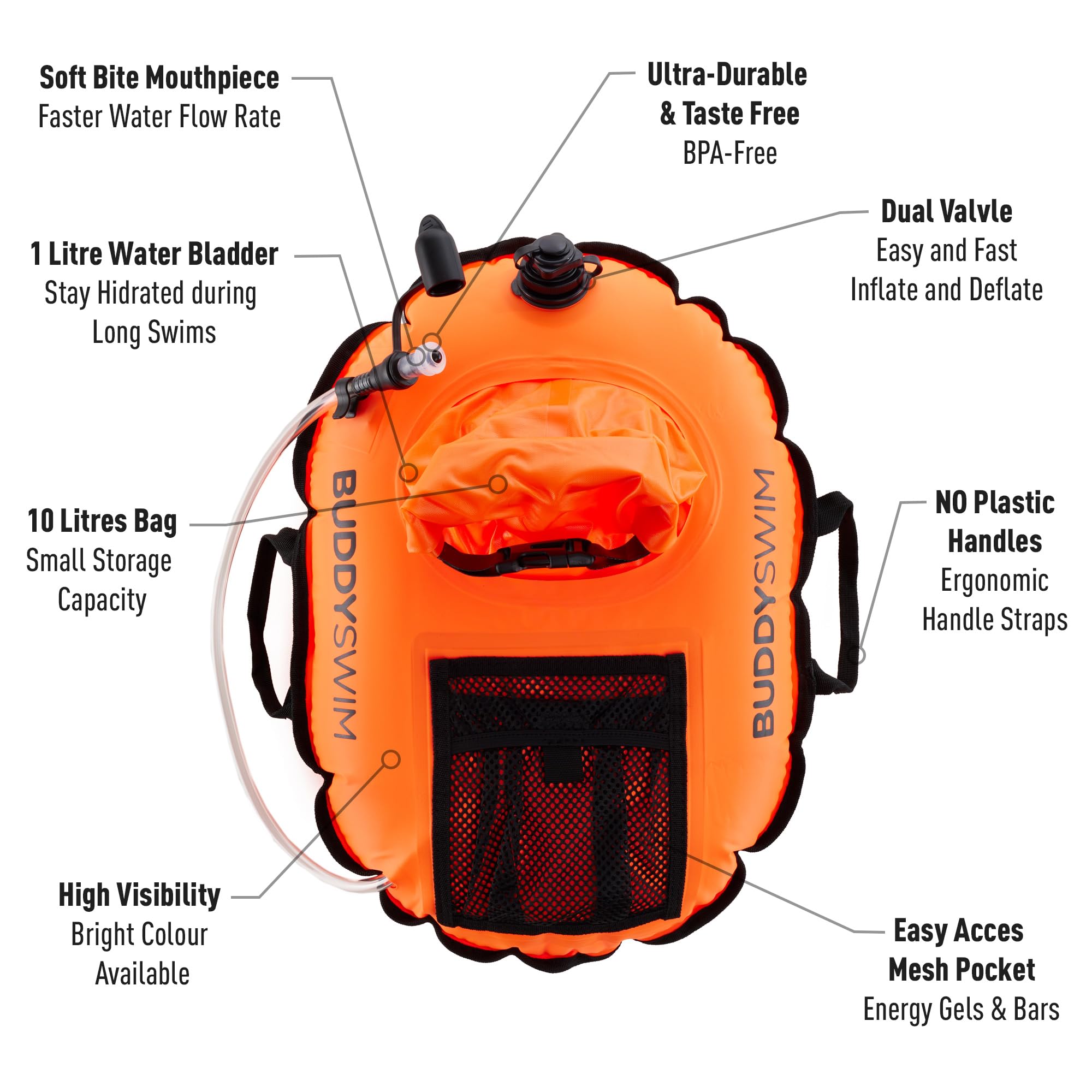 Soft Bite Mouthpiece
Faster Water Flow Rate

Ultra-Durable
& Taste Free
BPA-Free

Dual Valvle
Easy and Fast
Inflate and Deflate

1 Litre Water Bladder
Stay Hidrated during
Long Swims

10 Litres Bag
Small Storage
Capacity

BUDDYSWIM

BUDDYSWIM

NO Plastic
Handles
Ergonomic
Handle Straps

High Visibility
Bright Colour
Available

Easy Acces
Mesh Pocket
Energy Gels & Bars