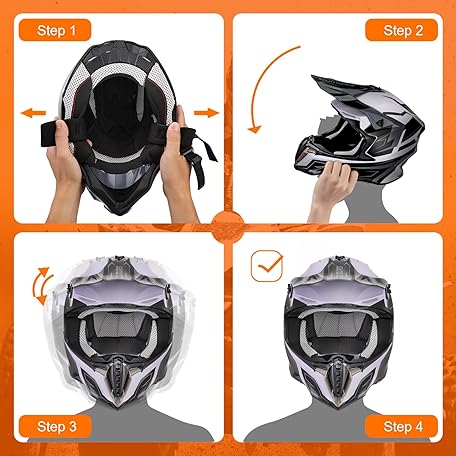 Step 1

Step 2

Step 3

Step 4