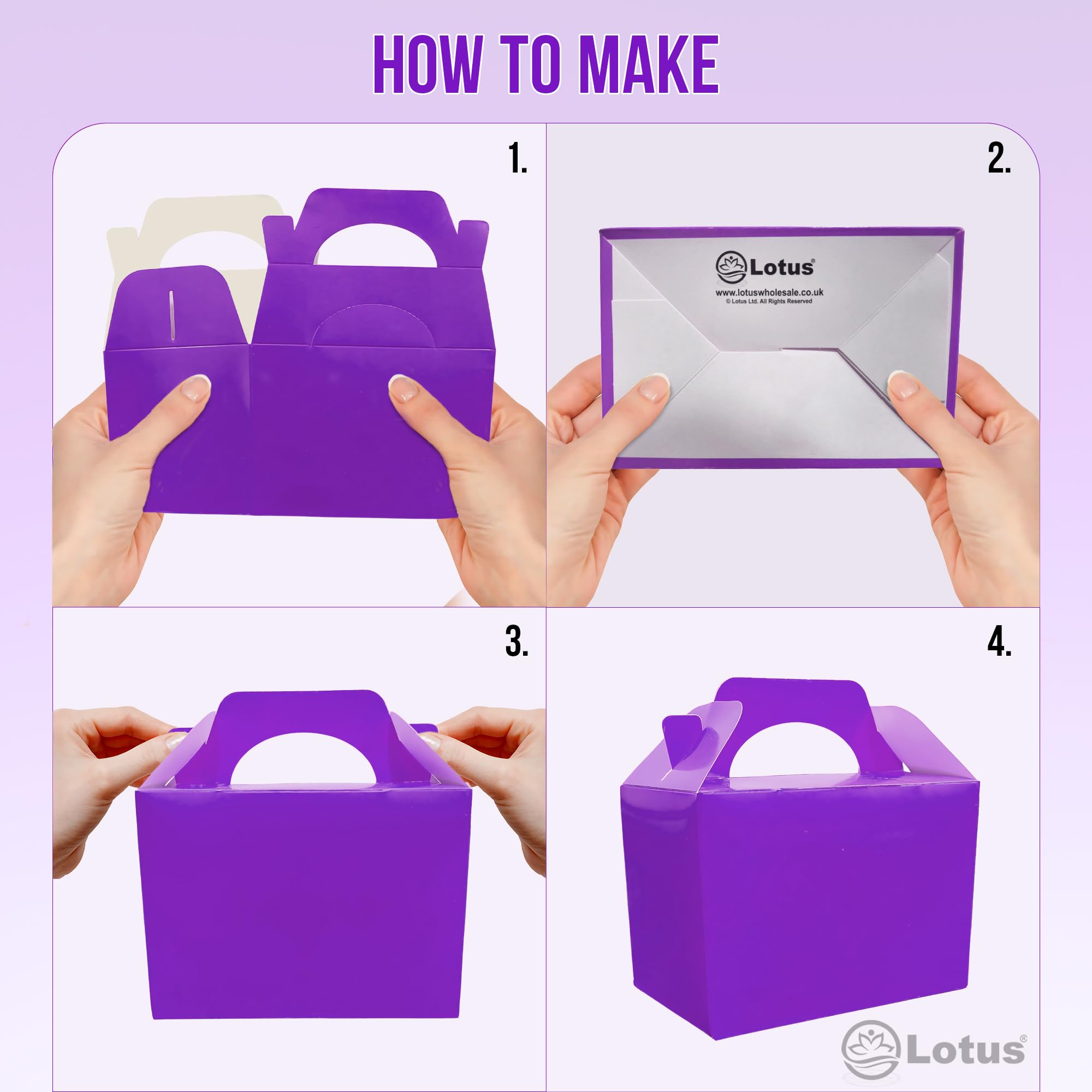 HOW TO MAKE

1.

2.

Lotus®

www.lotuswholesale.co.uk
© Lotus Ltd. All Rights Reserved

3.

4.

Lotus®