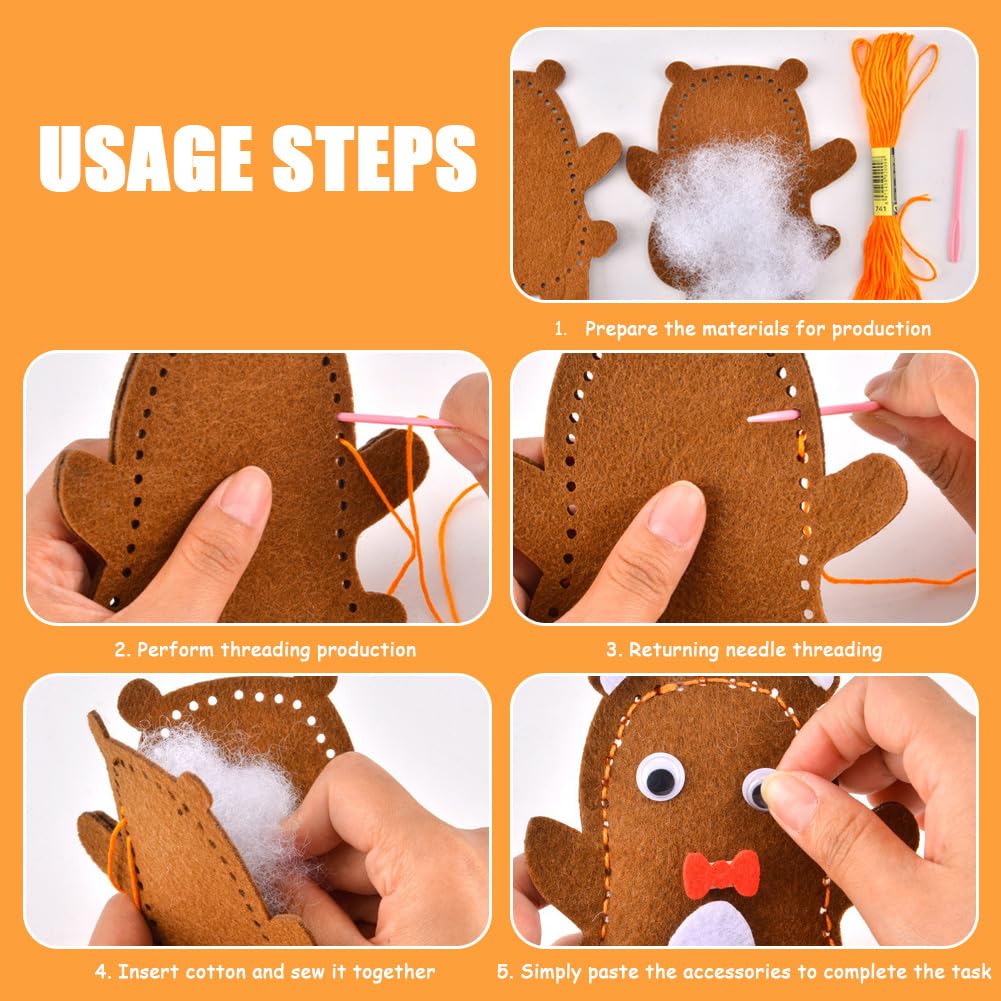 USAGE STEPS

1. Prepare the materials for production

2. Perform threading production

3. Returning needle threading

4. Insert cotton and sew it together

5. Simply paste the accessories to complete the task