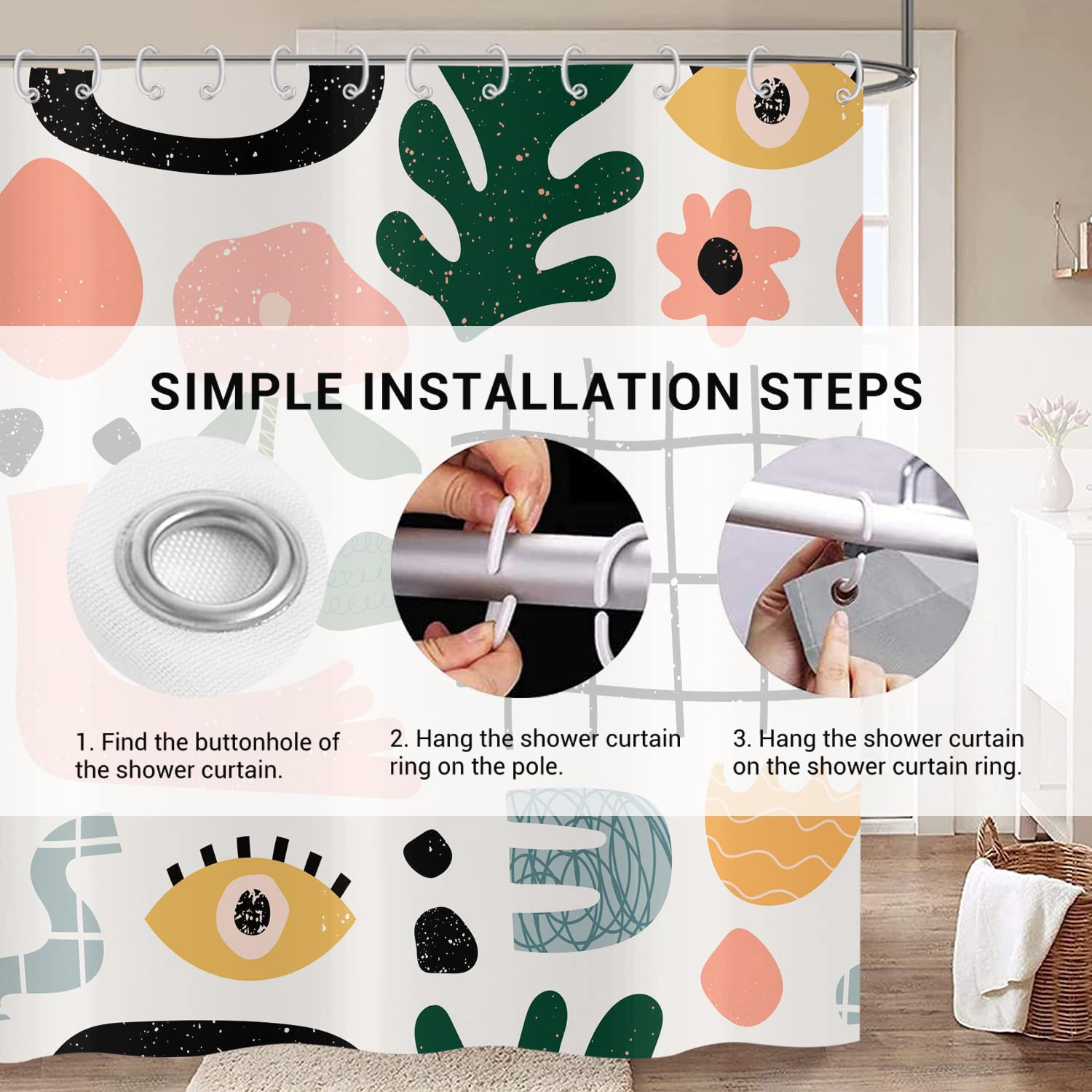 SIMPLE INSTALLATION STEPS

1. Find the buttonhole of the shower curtain.

2. Hang the shower curtain ring on the pole.

3. Hang the shower curtain on the shower curtain ring.