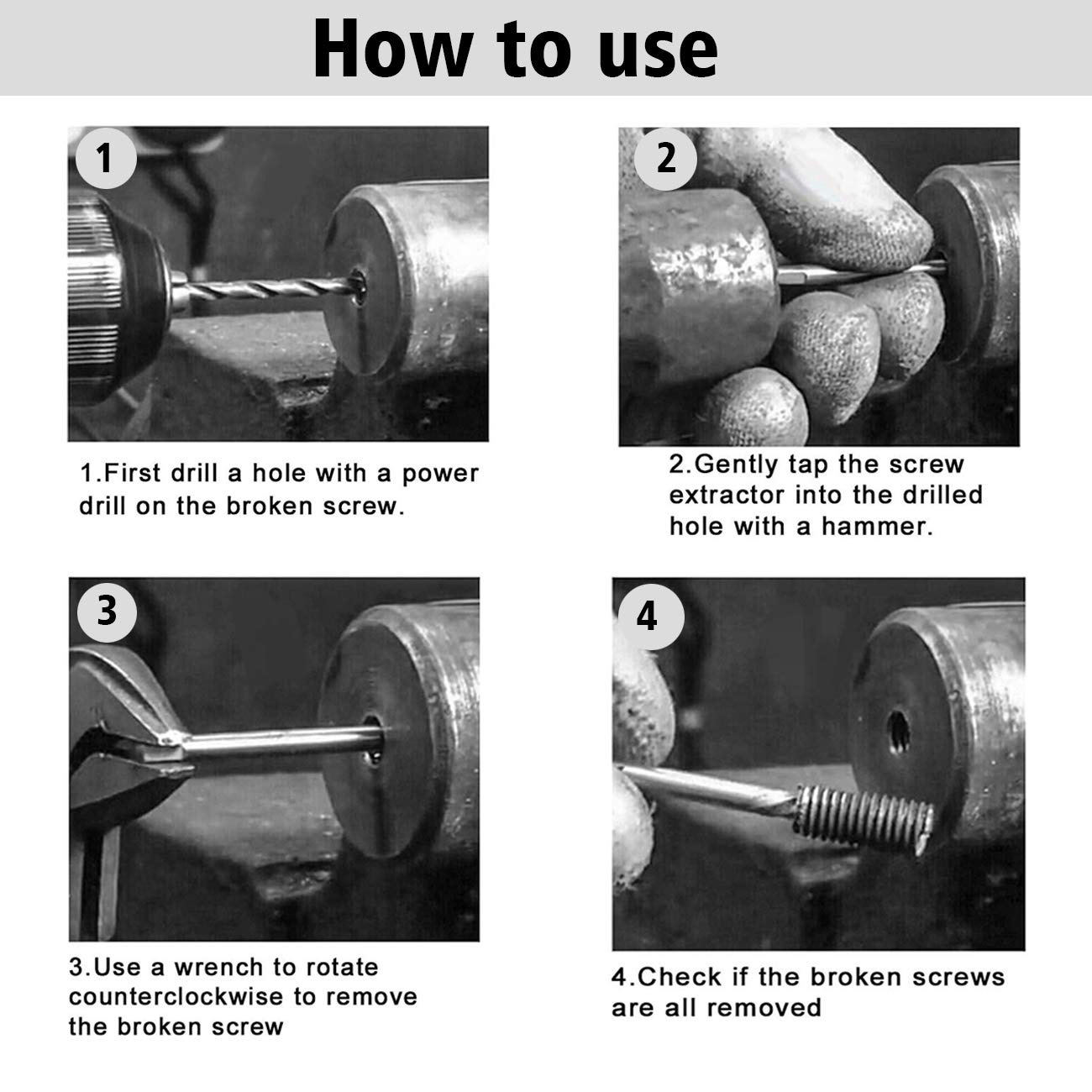 How to use

1

1.First drill a hole with a power drill on the broken screw.

2

2.Gently tap the screw extractor into the drilled hole with a hammer.

3

3.Use a wrench to rotate counterclockwise to remove the broken screw

4

4.Check if the broken screws are all removed