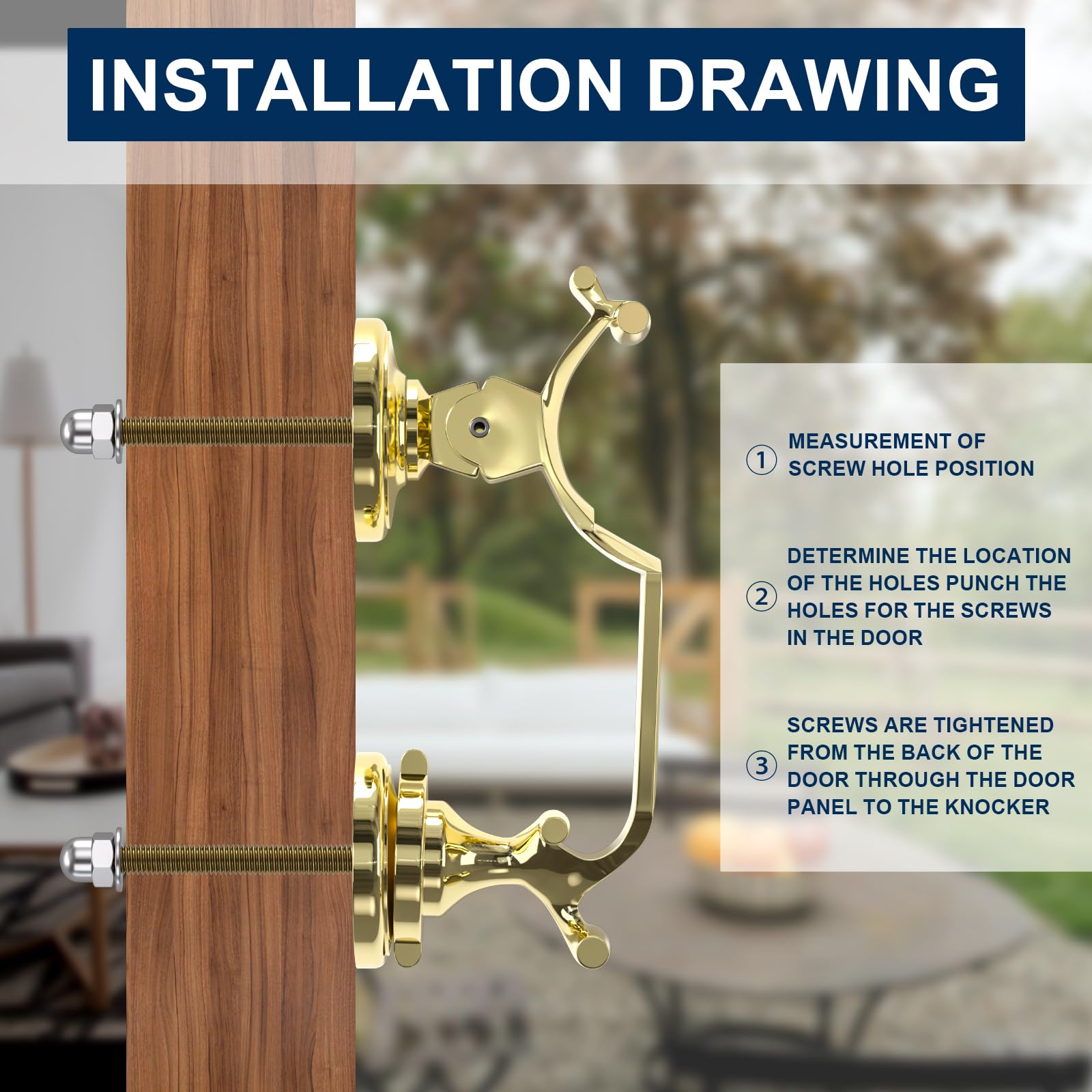 INSTALLATION DRAWING

① MEASUREMENT OF SCREW HOLE POSITION

② DETERMINE THE LOCATION OF THE HOLES PUNCH THE HOLES FOR THE SCREWS IN THE DOOR

③ SCREWS ARE TIGHTENED FROM THE BACK OF THE DOOR THROUGH THE DOOR PANEL TO THE KNOCKER