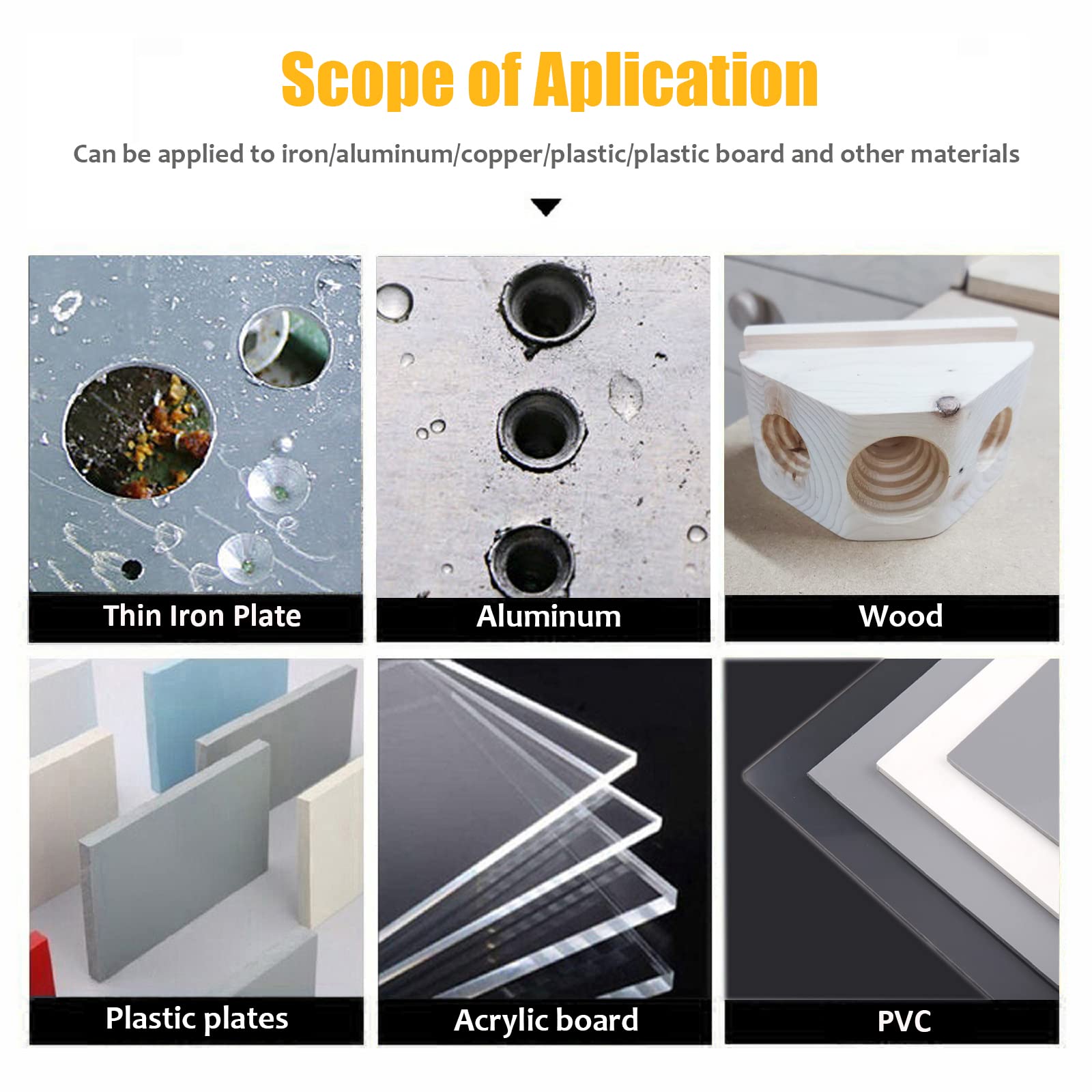 Scope of Aplication

Can be applied to iron/aluminum/copper/plastic/plastic board and other materials

Thin Iron Plate

Aluminum

Wood

Plastic plates

Acrylic board

PVC