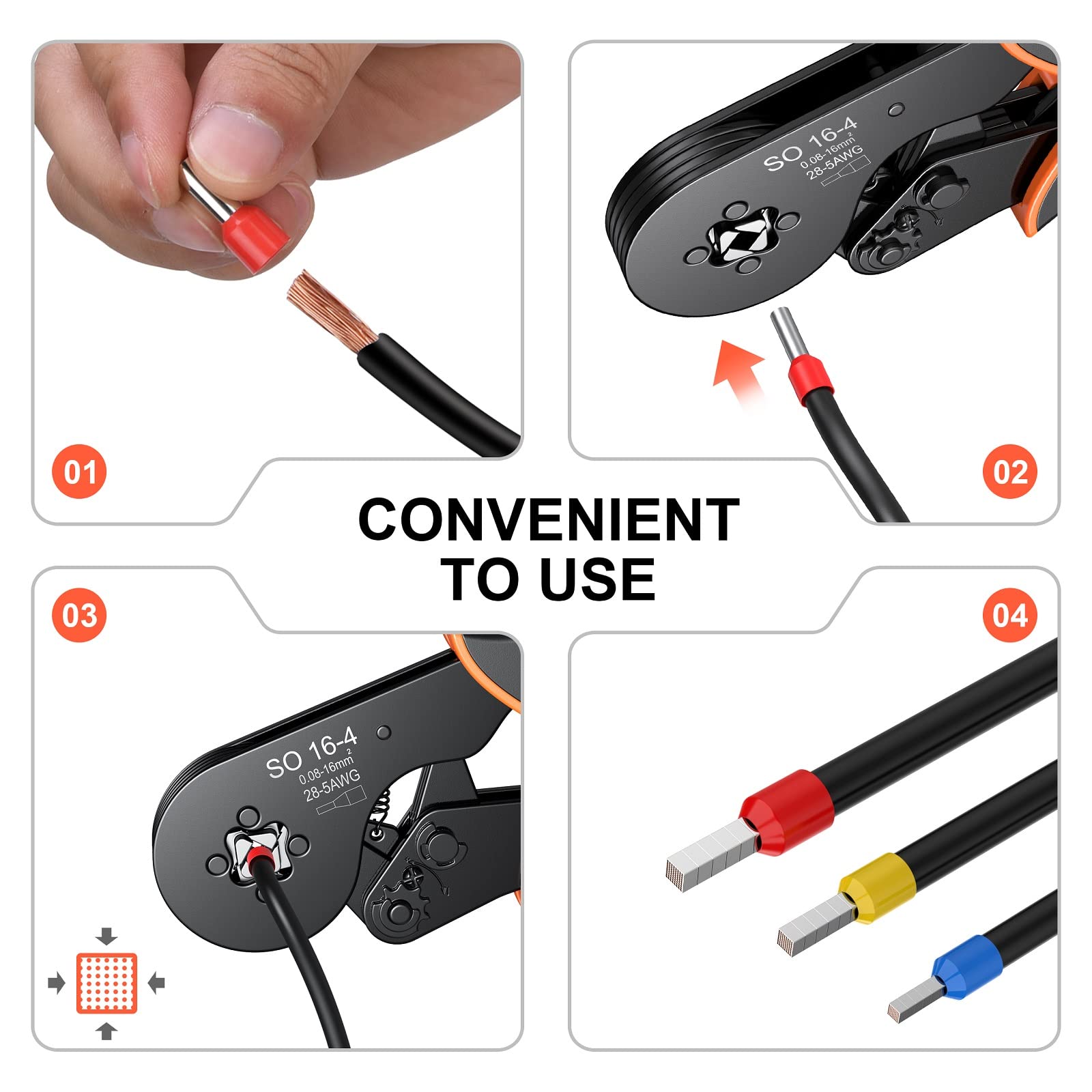 01

SO 16-4
0.08-16mm$^2$
28-5AWG

02

CONVENIENT
TO USE

03

SO 16-4
0.08-16mm$^2$
28-5AWG

04