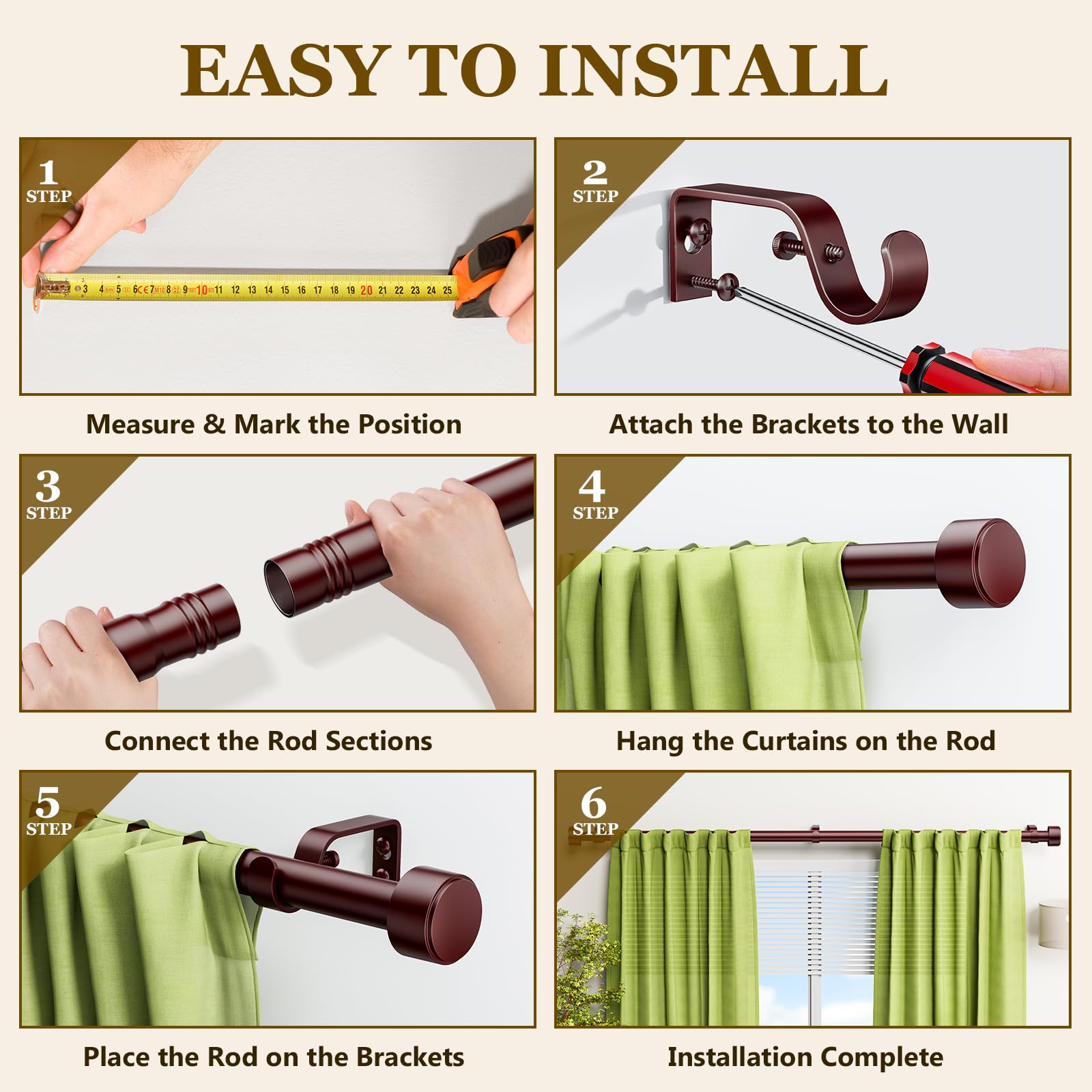 EASY TO INSTALL

1
STEP

3 4 5 6 7 8 9 10 11 12 13 14 15 16 17 18 19 20 21 22 23 24 25

Measure & Mark the Position

2
STEP

Attach the Brackets to the Wall

3
STEP

Connect the Rod Sections

4
STEP

Hang the Curtains on the Rod

5
STEP

Place the Rod on the Brackets

6
STEP

Installation Complete