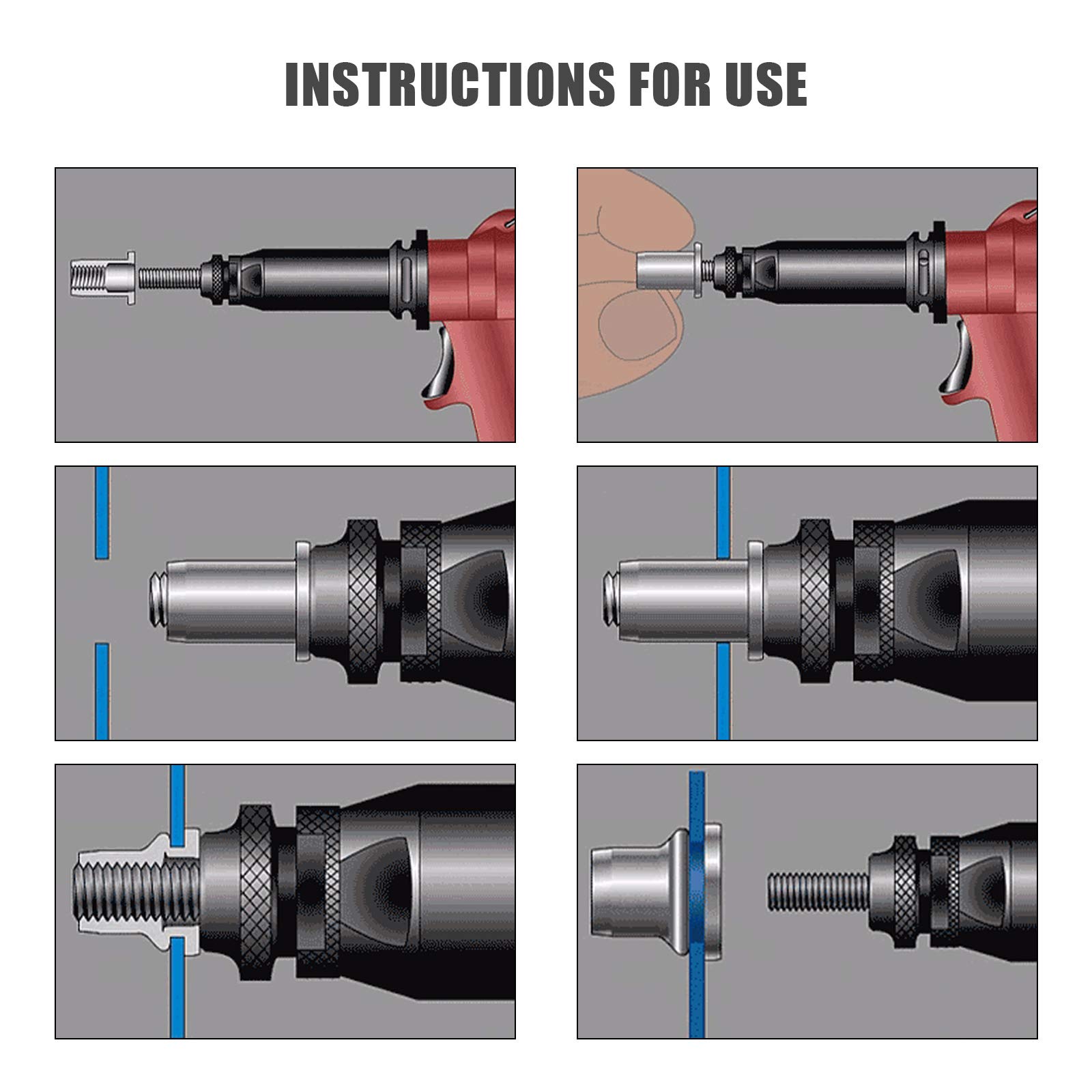 INSTRUCTIONS FOR USE