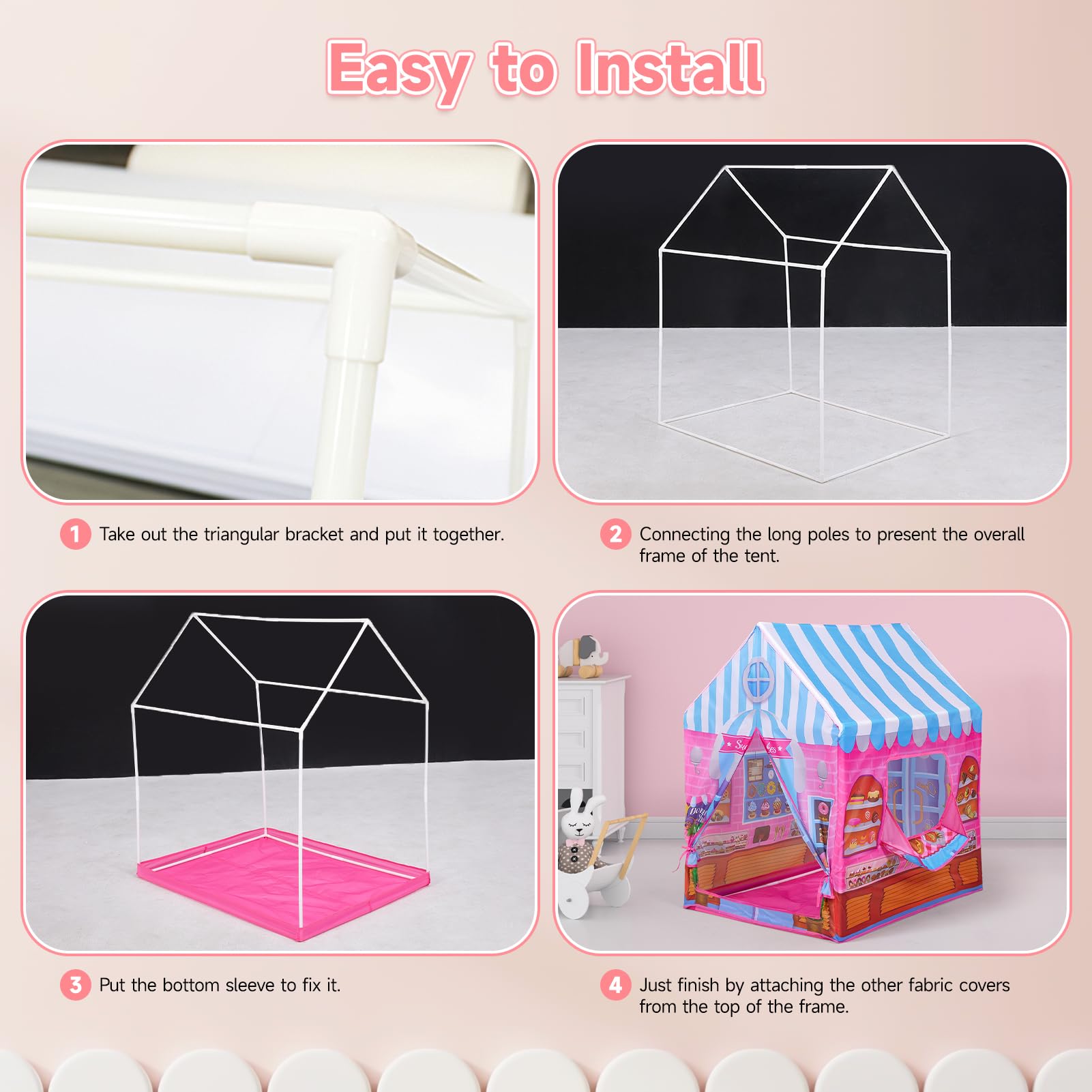 Easy to Install

1 Take out the triangular bracket and put it together.

2 Connecting the long poles to present the overall frame of the tent.

3 Put the bottom sleeve to fix it.

4 Just finish by attaching the other fabric covers from the top of the frame.