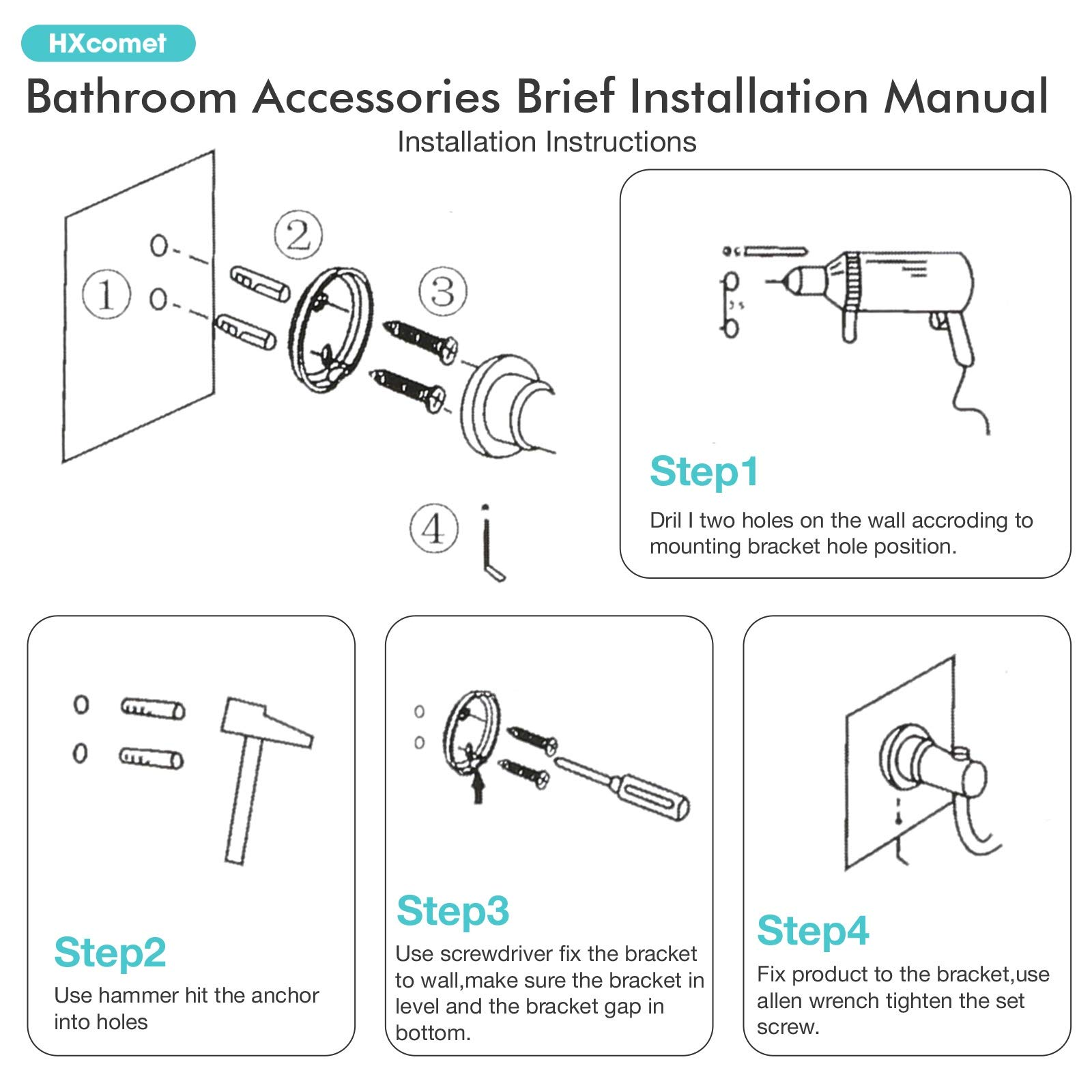 HXcomet

Bathroom Accessories Brief Installation Manual

Installation Instructions

①

②

③

④

Step1

Dril l two holes on the wall accroding to mounting bracket hole position.

Step2

Use hammer hit the anchor into holes

Step3

Use screwdriver fix the bracket to wall,make sure the bracket in level and the bracket gap in bottom.

Step4

Fix product to the bracket,use allen wrench tighten the set screw.