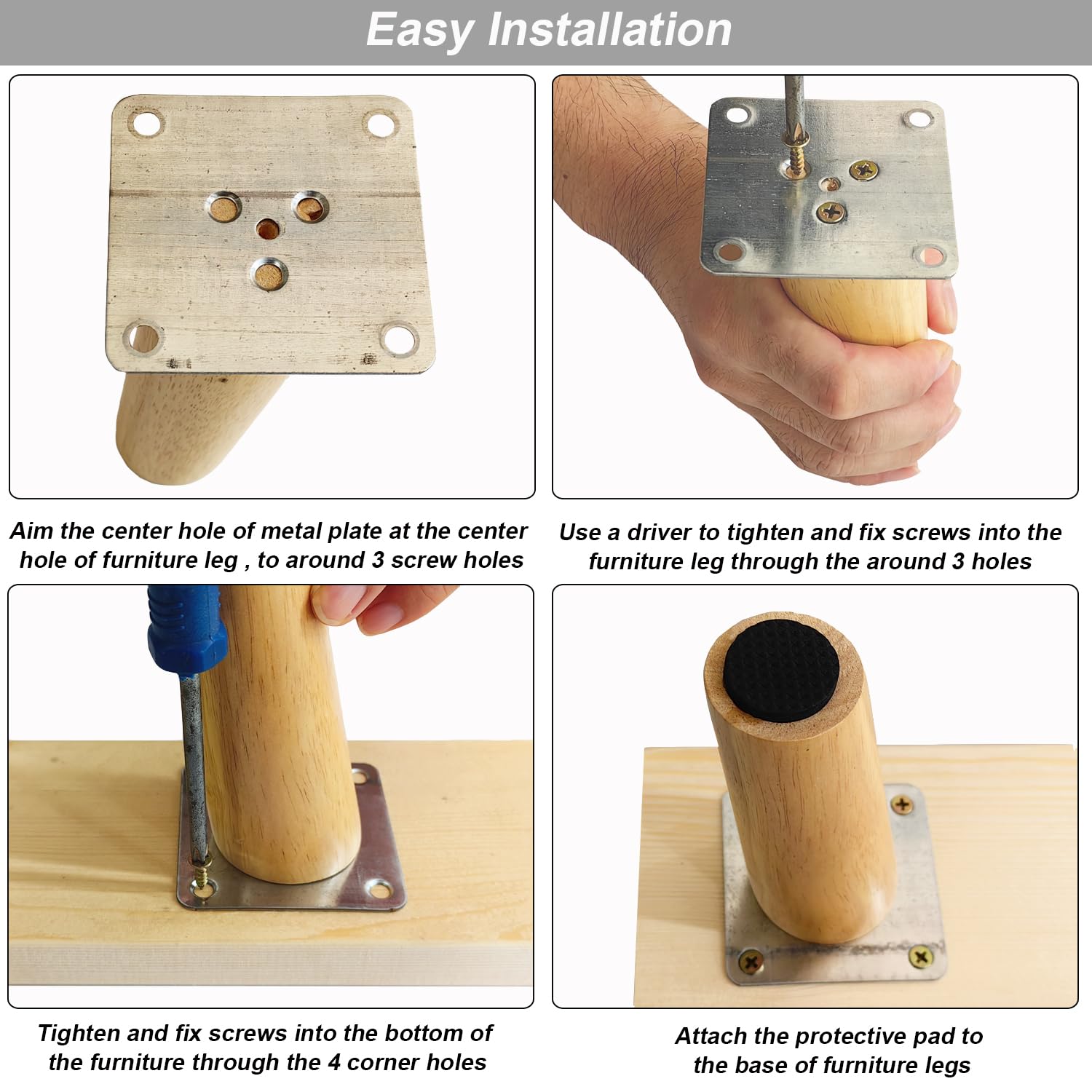 Easy Installation

Aim the center hole of metal plate at the center hole of furniture leg , to around 3 screw holes

Use a driver to tighten and fix screws into the furniture leg through the around 3 holes

Tighten and fix screws into the bottom of the furniture through the 4 corner holes

Attach the protective pad to the base of furniture legs