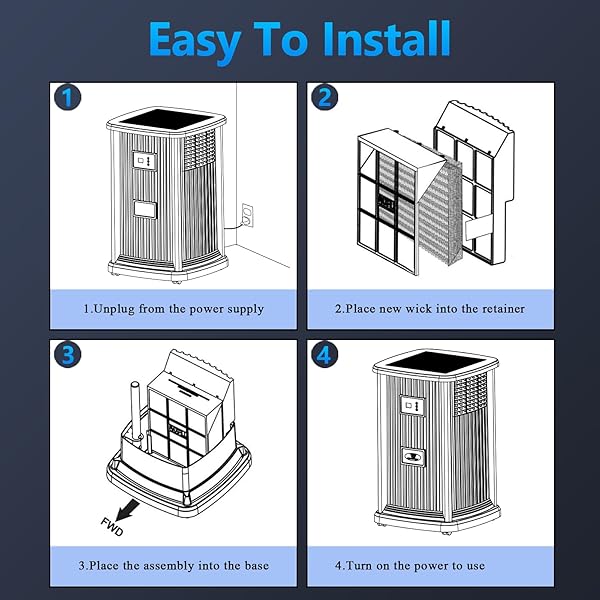 Easy To Install

1

1.Unplug from the power supply

2

2.Place new wick into the retainer

3

FWD

3.Place the assembly into the base

4

4.Turn on the power to use