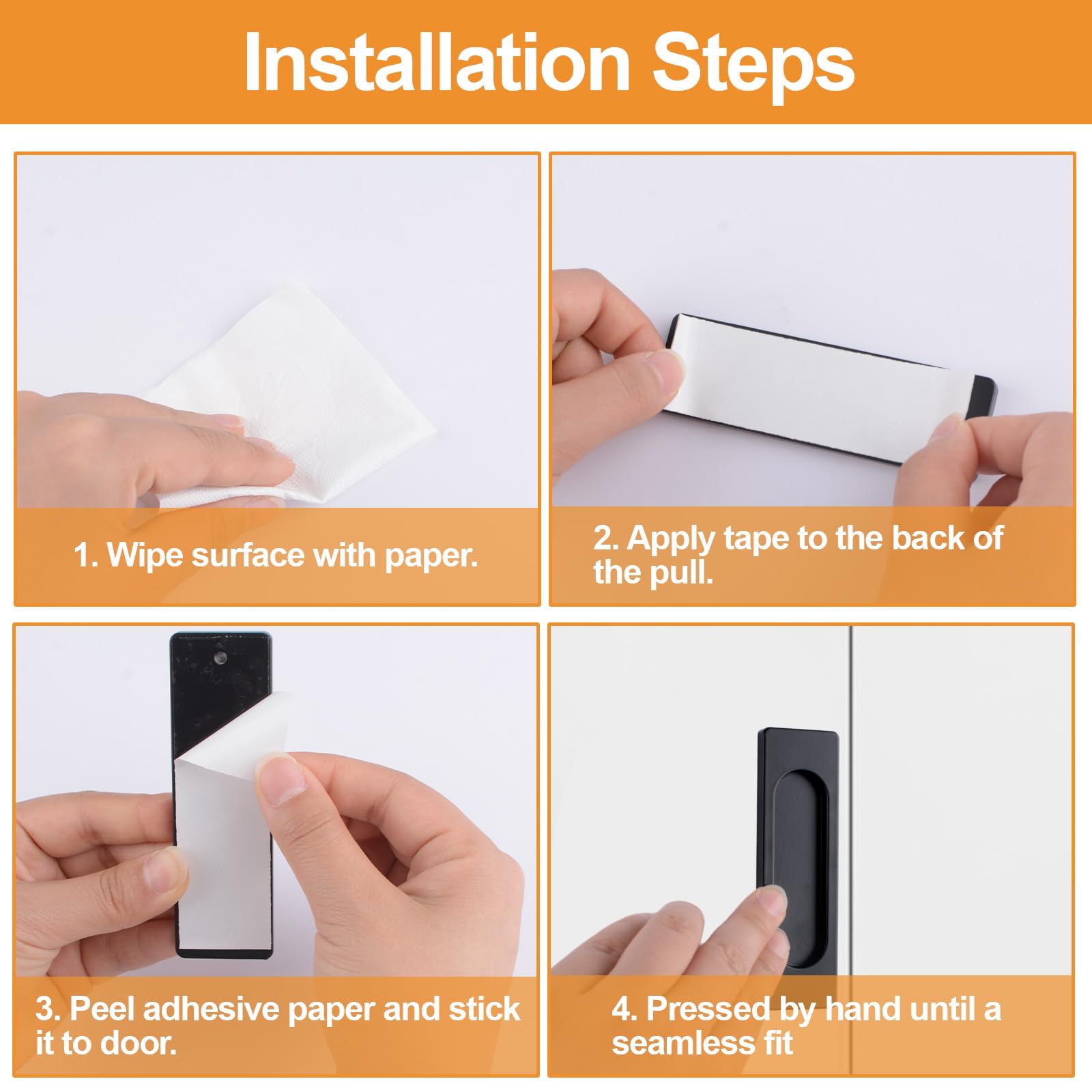 Installation Steps

1. Wipe surface with paper.

2. Apply tape to the back of the pull.

3. Peel adhesive paper and stick it to door.

4. Pressed by hand until a seamless fit