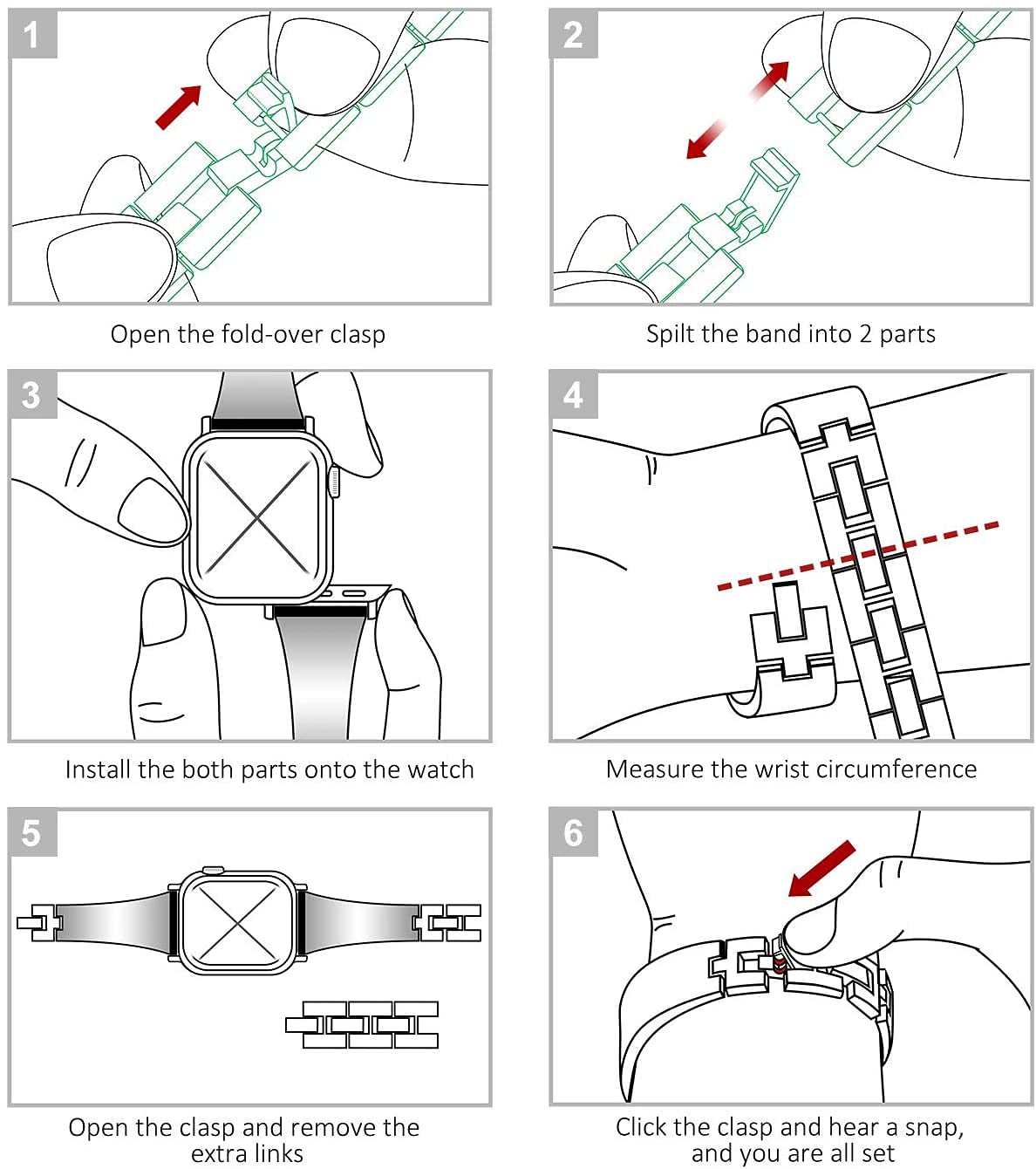 1

Open the fold-over clasp

2

Spilt the band into 2 parts

3

Install the both parts onto the watch

4

Measure the wrist circumference

5

Open the clasp and remove the extra links

6

Click the clasp and hear a snap, and you are all set