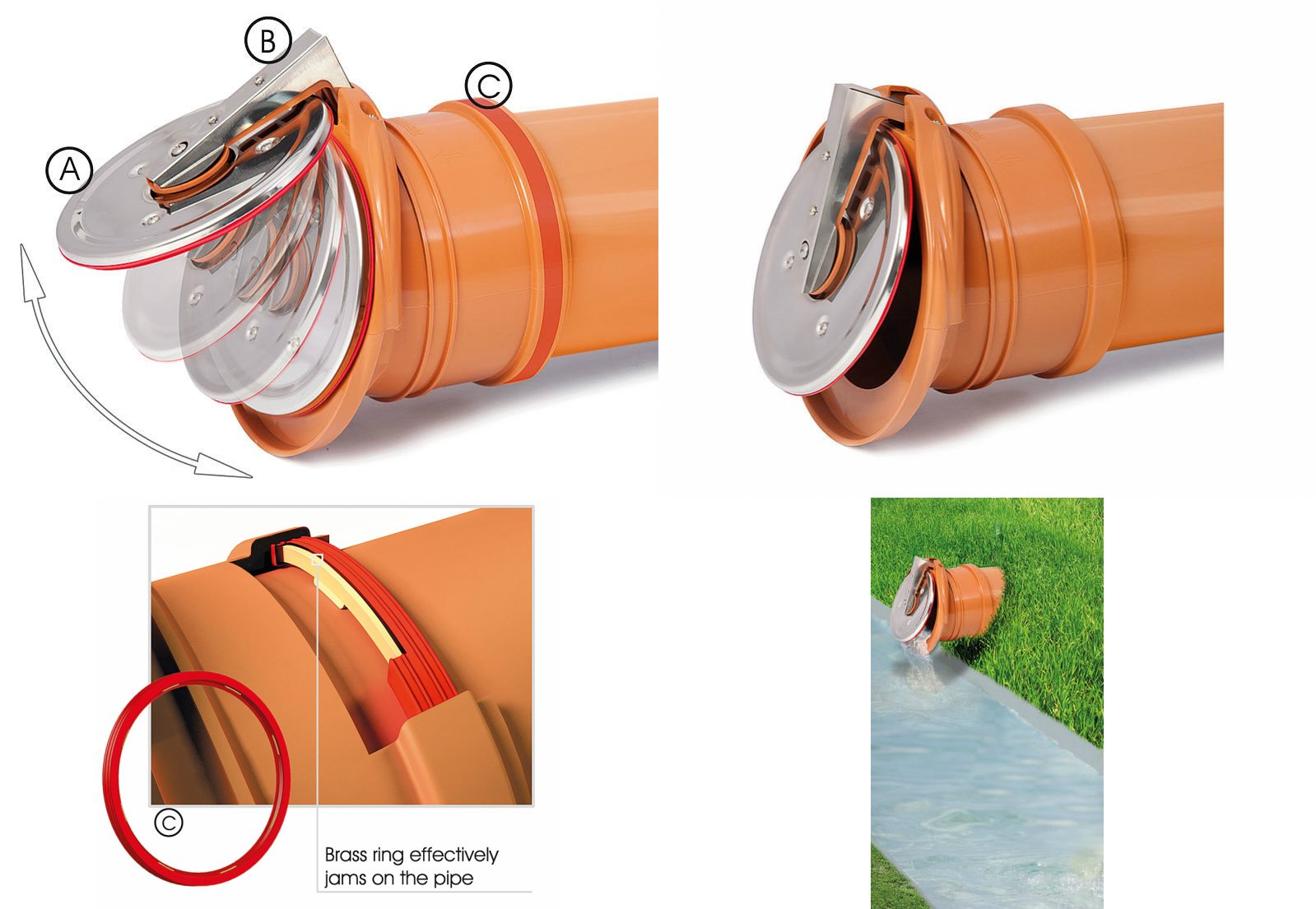 B
C
A
C
Brass ring effectively jams on the pipe