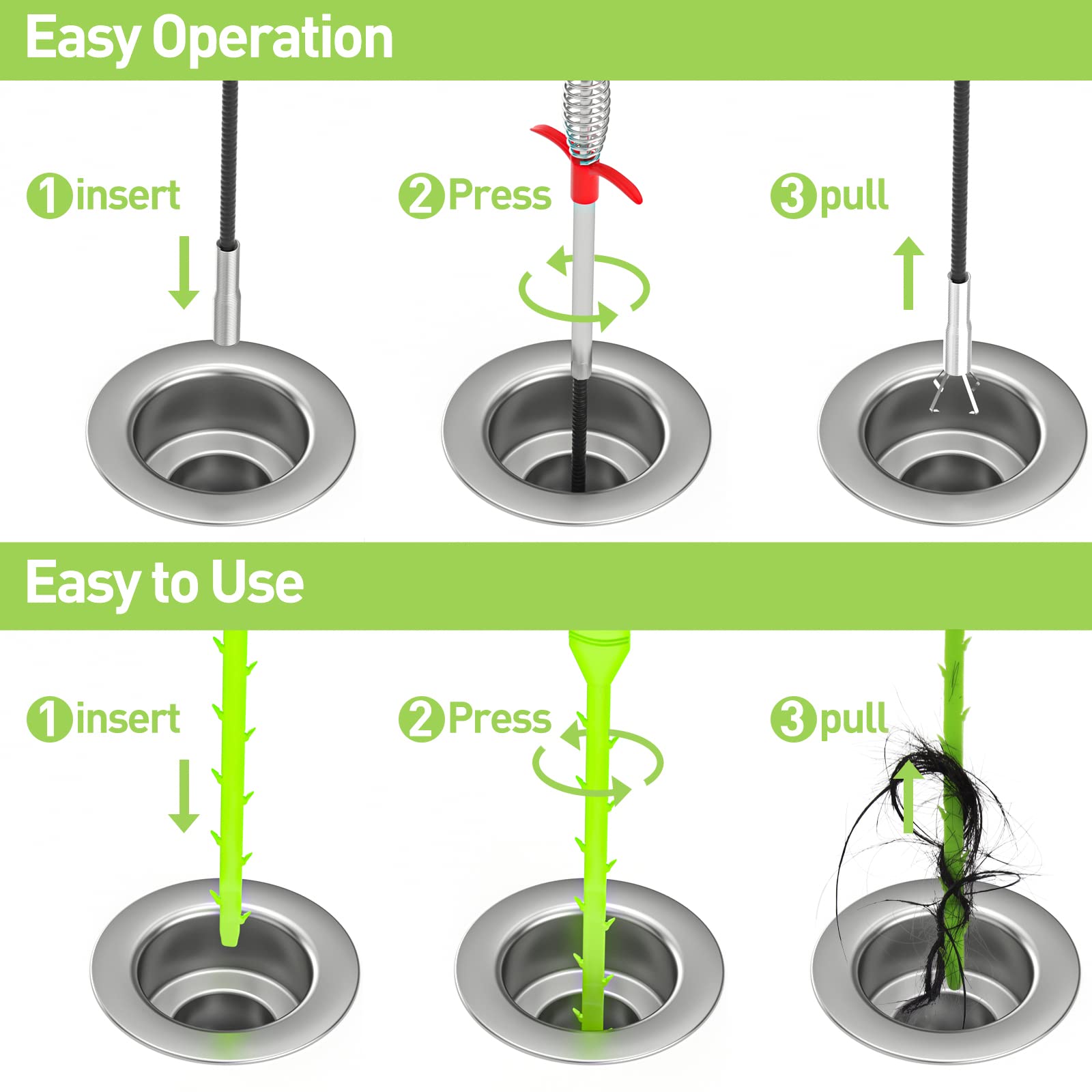 Easy Operation

1 insert

2 Press

3 pull

Easy to Use

1 insert

2 Press

3 pull