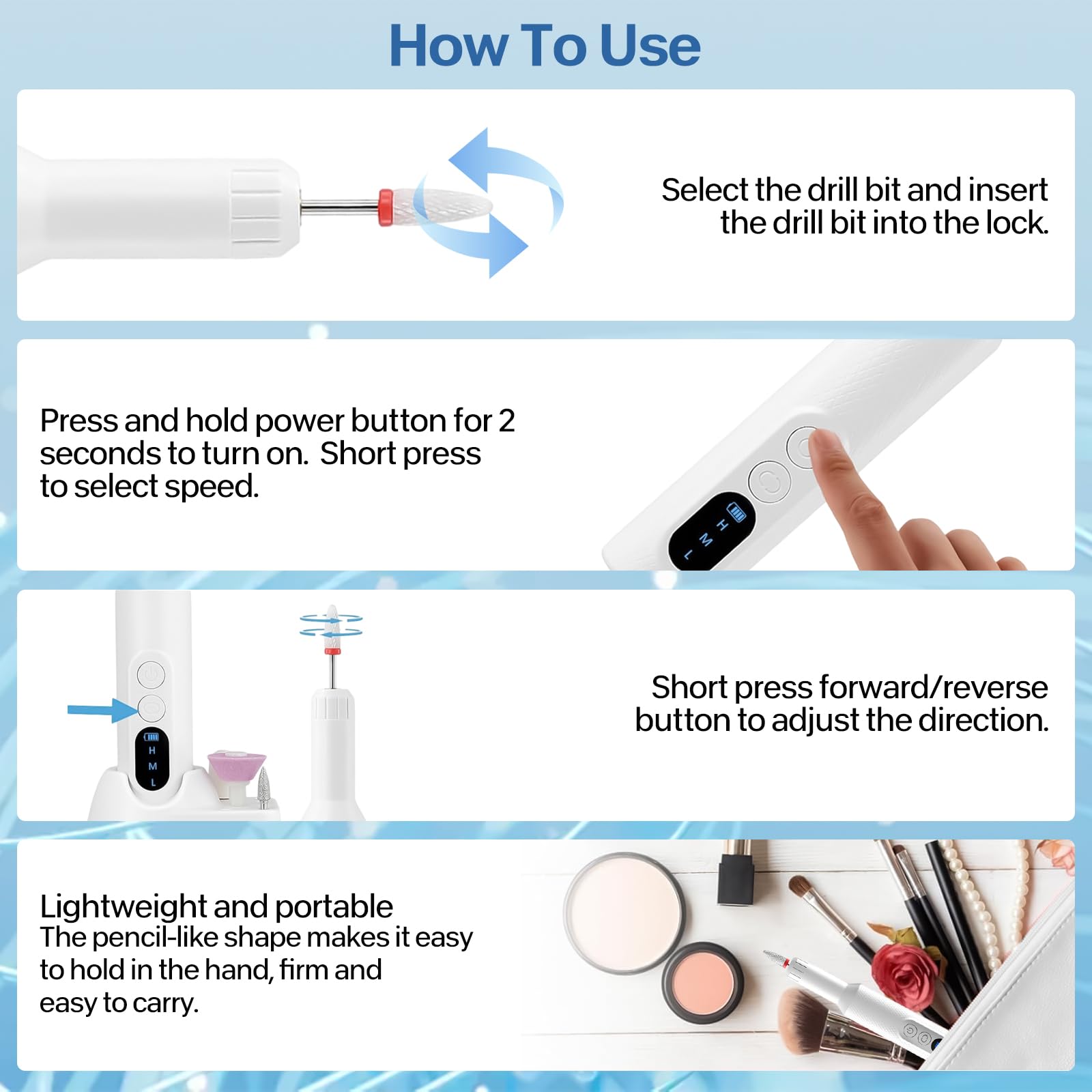 How To Use

Select the drill bit and insert the drill bit into the lock.

Press and hold power button for 2 seconds to turn on. Short press to select speed.

H
M
L

H
M
L

Short press forward/reverse button to adjust the direction.

Lightweight and portable
The pencil-like shape makes it easy to hold in the hand, firm and easy to carry.