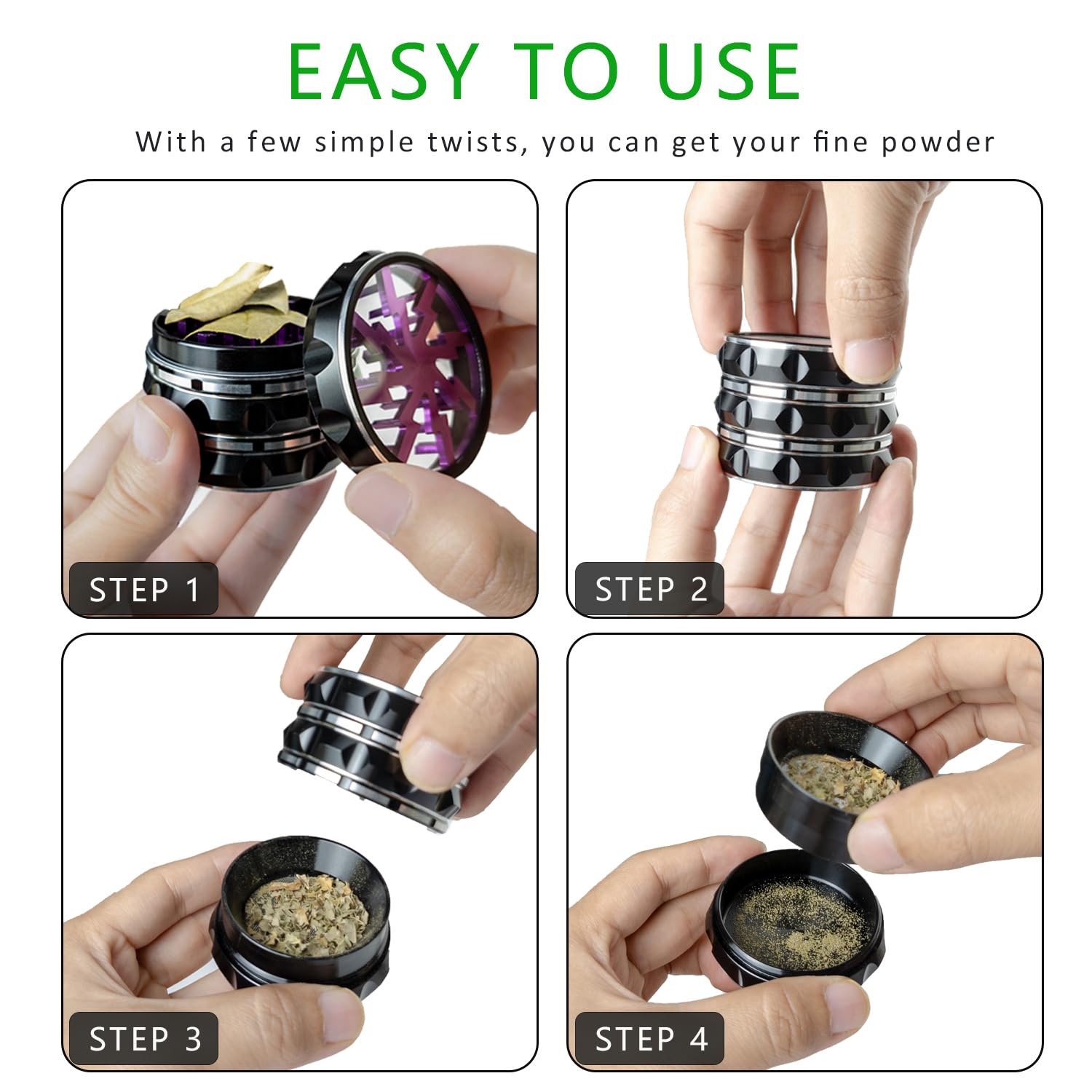 EASY TO USE

With a few simple twists, you can get your fine powder

STEP 1

STEP 2

STEP 3

STEP 4