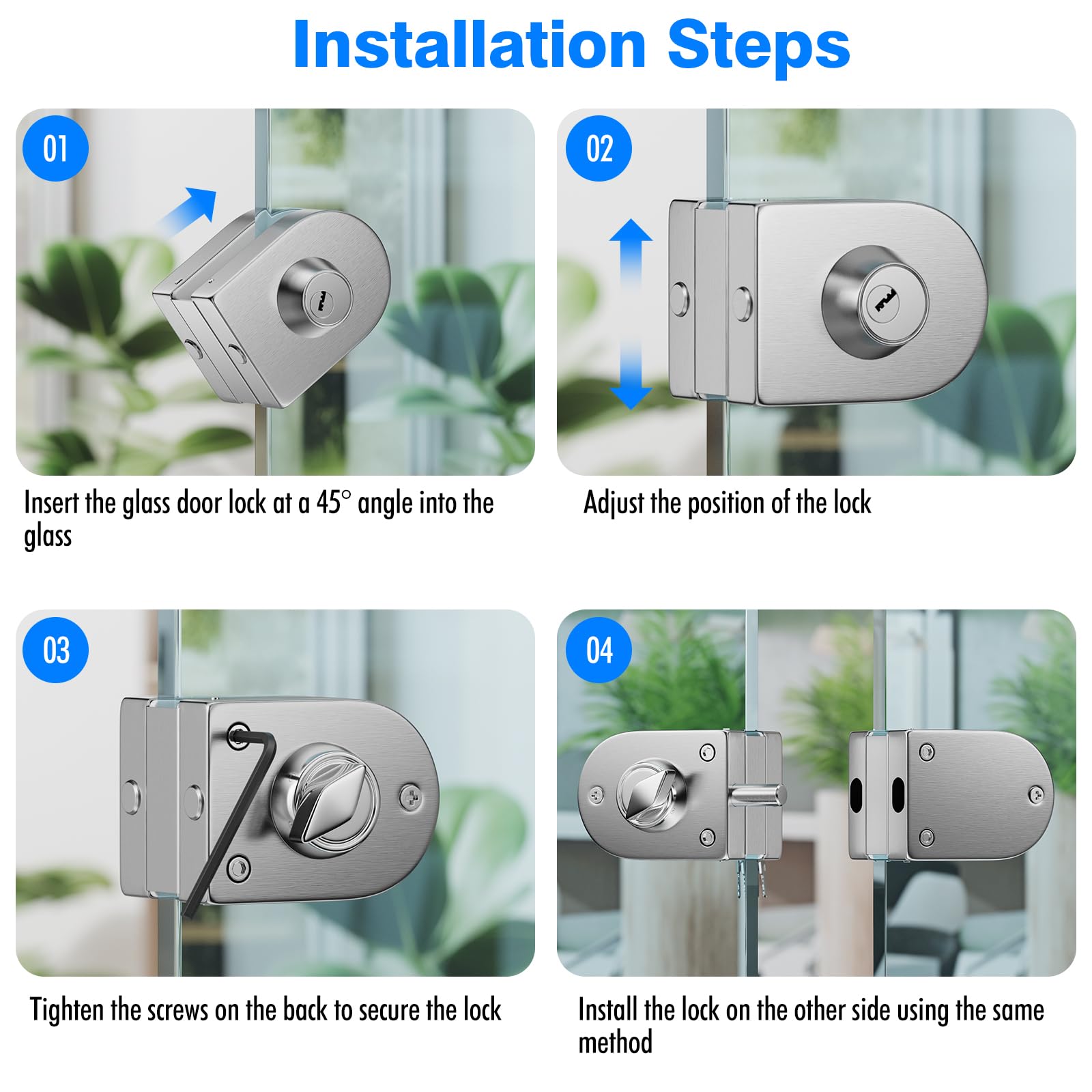 Installation Steps

01

Insert the glass door lock at a 45° angle into the glass

02

Adjust the position of the lock

03

Tighten the screws on the back to secure the lock

04

Install the lock on the other side using the same method