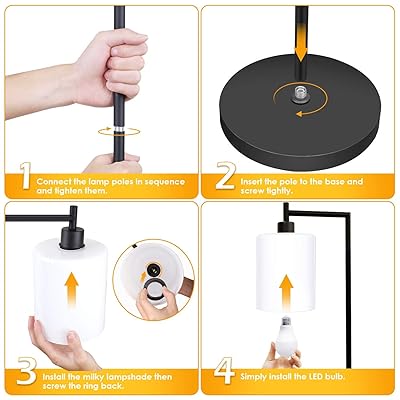 1 Connect the lamp poles in sequence and tighten them.

2 Insert the pole to the base and screw tightly.

3 Install the milky lampshade then screw the ring back.

4 Simply install the LED bulb.