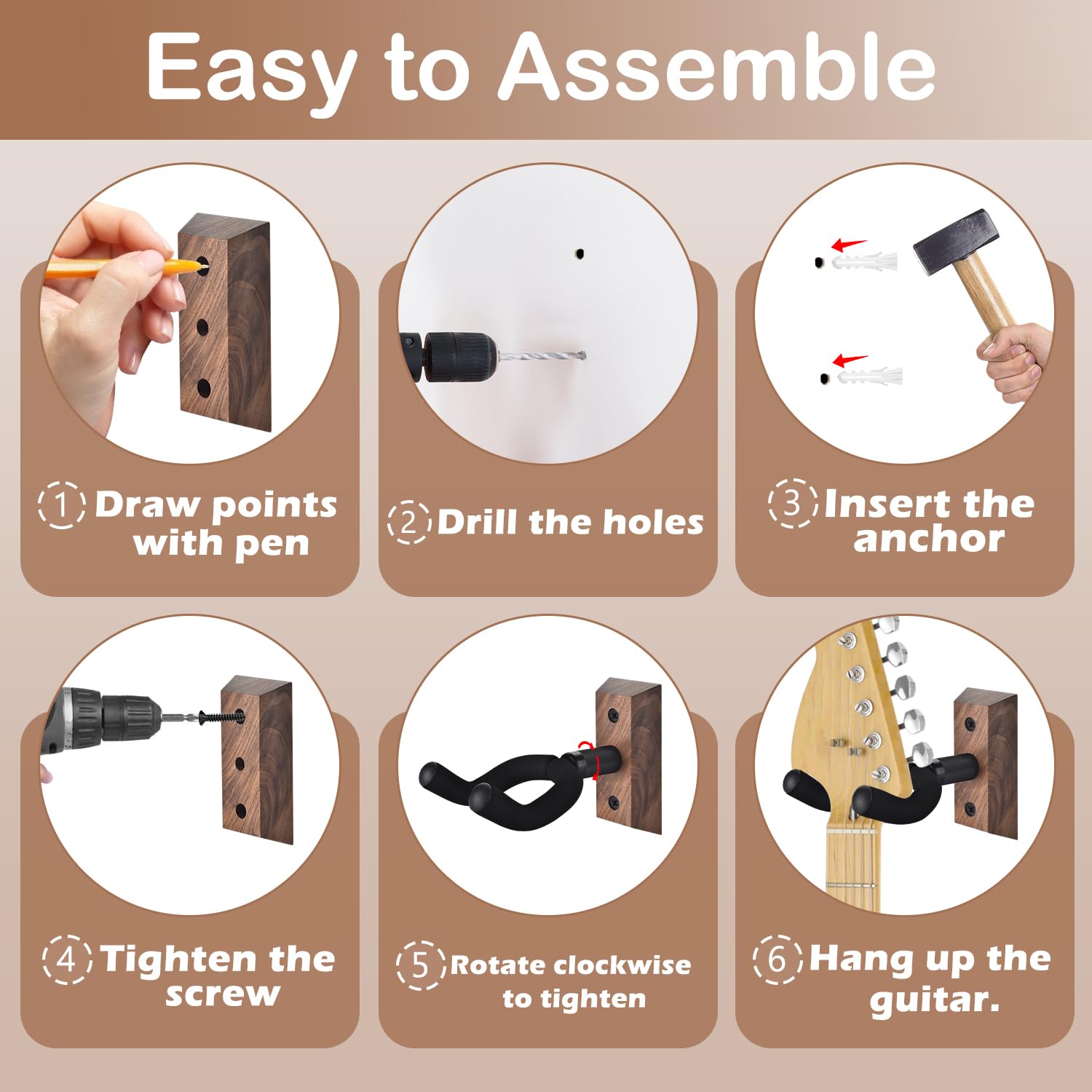 Easy to Assemble

1 Draw points with pen

2 Drill the holes

3 Insert the anchor

4 Tighten the screw

5 Rotate clockwise to tighten

6 Hang up the guitar.