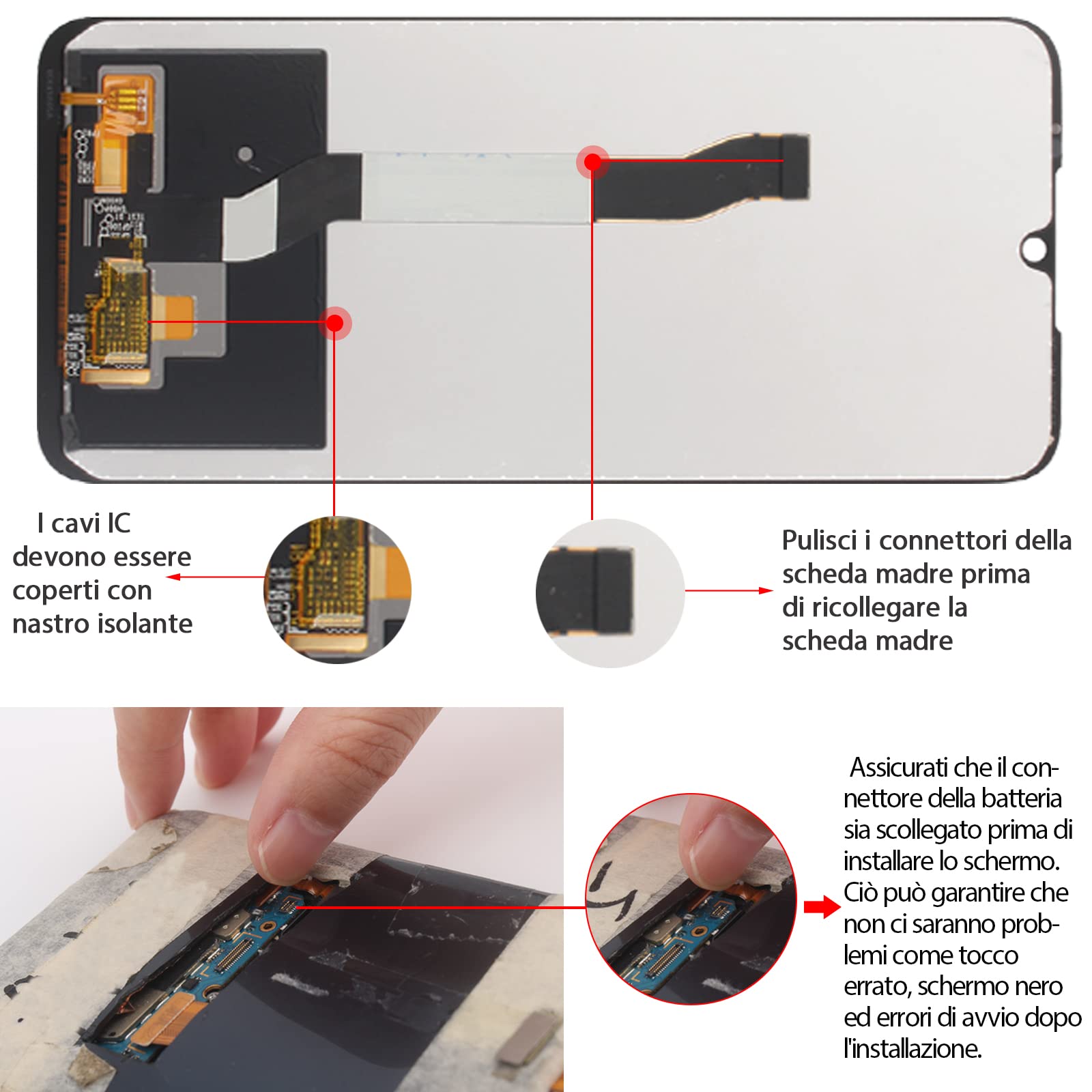 I cavi IC devono essere coperti con nastro isolante

Pulisci i connettori della scheda madre prima di ricollegare la scheda madre

Assicurati che il connettore della batteria sia scollegato prima di installare lo schermo. Ciò può garantire che non ci saranno problemi come tocco errato, schermo nero ed errori di avvio dopo l'installazione.